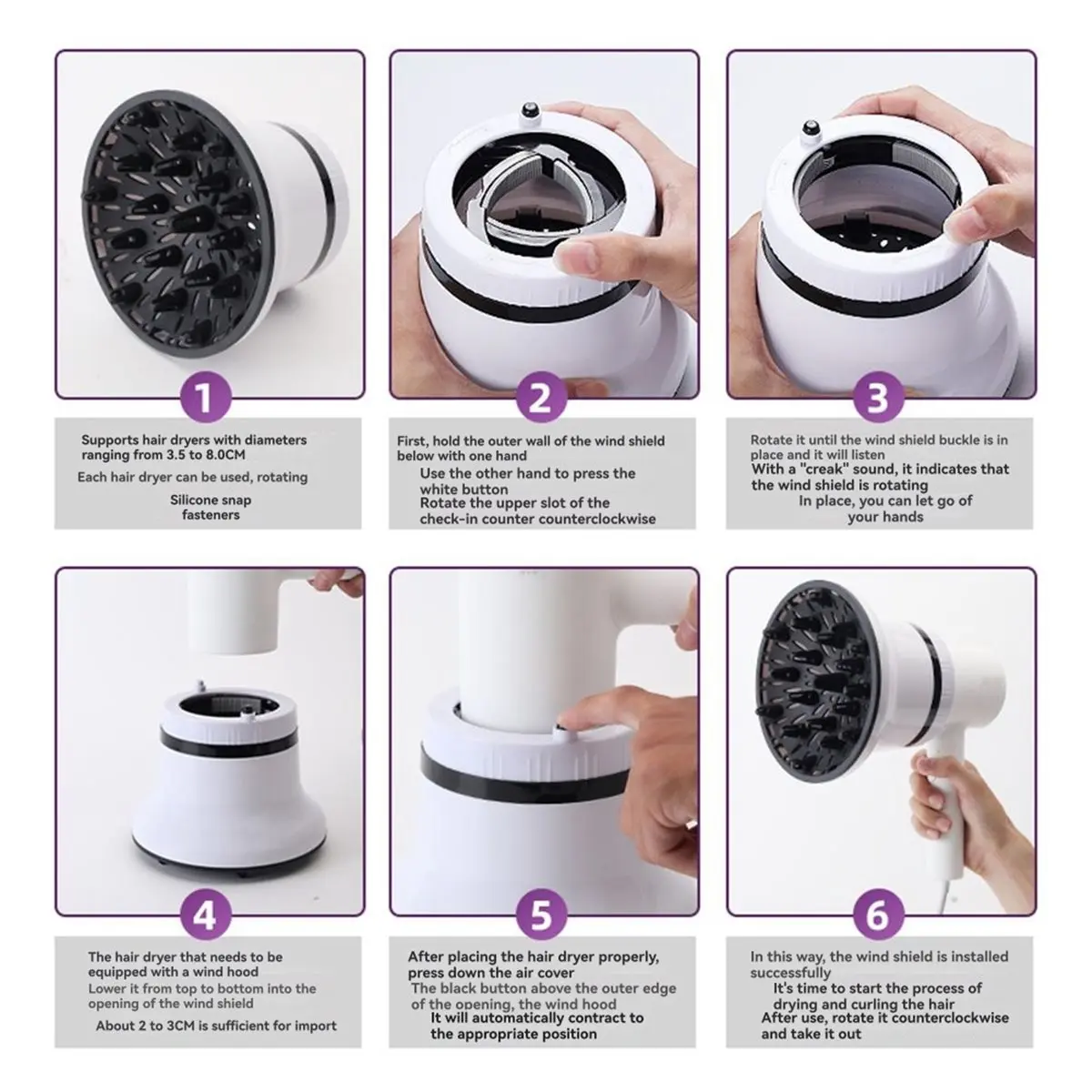 1

Supports hair dryers with diameters ranging from 3.5 to 8.0CM

Each hair dryer can be used, rotating

Silicone snap fasteners

2

First, hold the outer wall of the wind shield below with one hand

Use the other hand to press the white button

Rotate the upper slot of the check-in counter counterclockwise

3

Rotate it until the wind shield buckle is in place and it will listen

With a "creak" sound, it indicates that the wind shield is rotating

In place, you can let go of your hands

4

The hair dryer that needs to be equipped with a wind hood

Lower it from top to bottom into the opening of the wind shield

About 2 to 3CM is sufficient for import

5

After placing the hair dryer properly, press down the air cover

The black button above the outer edge of the opening, the wind hood

It will automatically contract to the appropriate position

6

In this way, the wind shield is installed successfully

It's time to start the process of drying and curling the hair

After use, rotate it counterclockwise and take it out