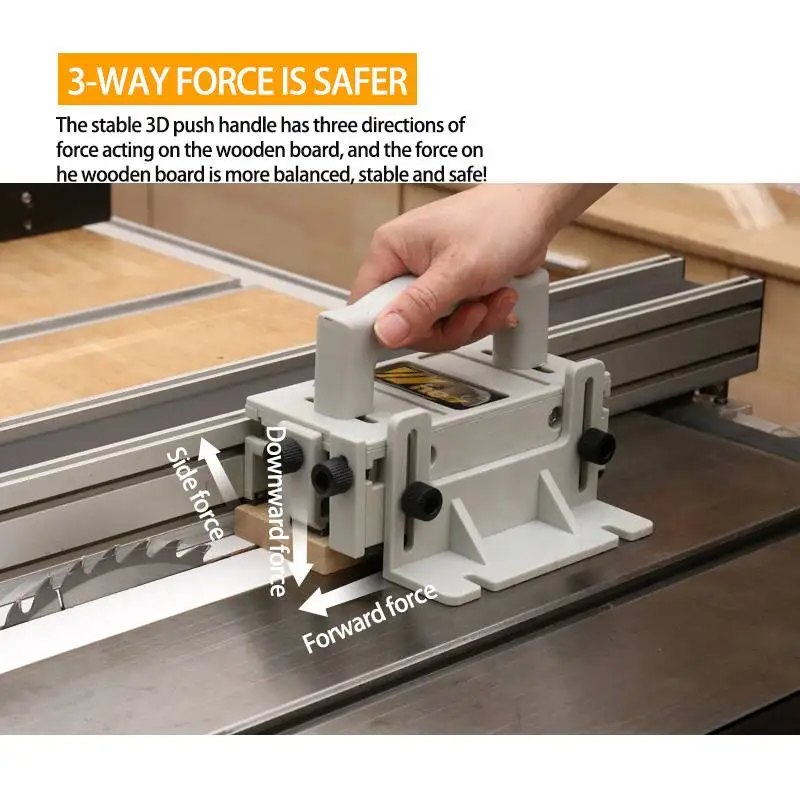 3-WAY FORCE IS SAFER

The stable 3D push handle has three directions of force acting on the wooden board, and the force on he wooden board is more balanced, stable and safe!

Side force

Downward force

Forward force