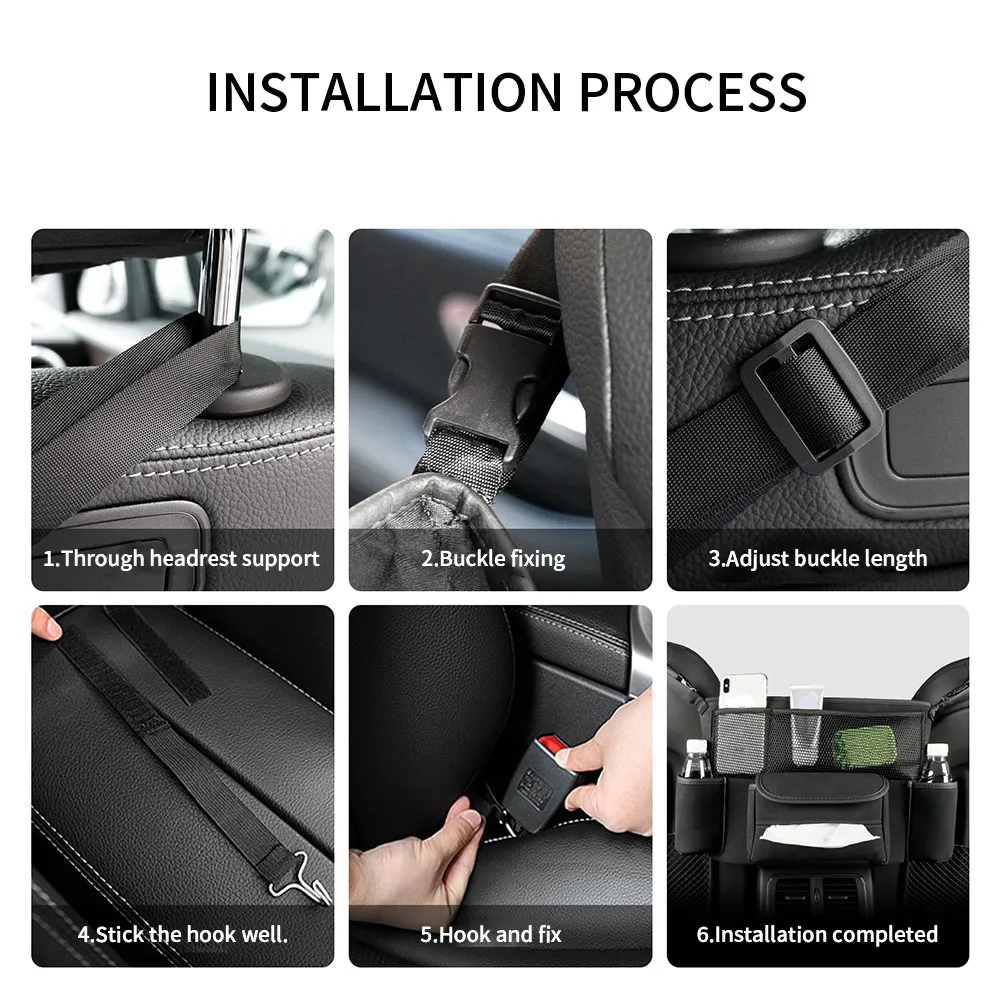 INSTALLATION PROCESS

1.Through headrest support

2.Buckle fixing

3.Adjust buckle length

4.Stick the hook well.

5.Hook and fix

6.Installation completed