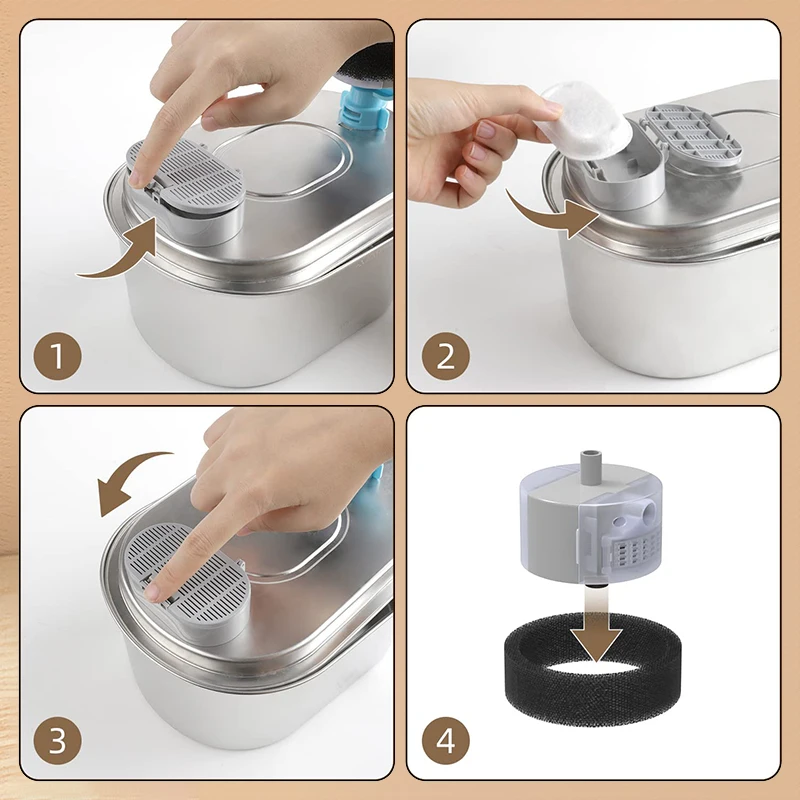 1

2

3

4