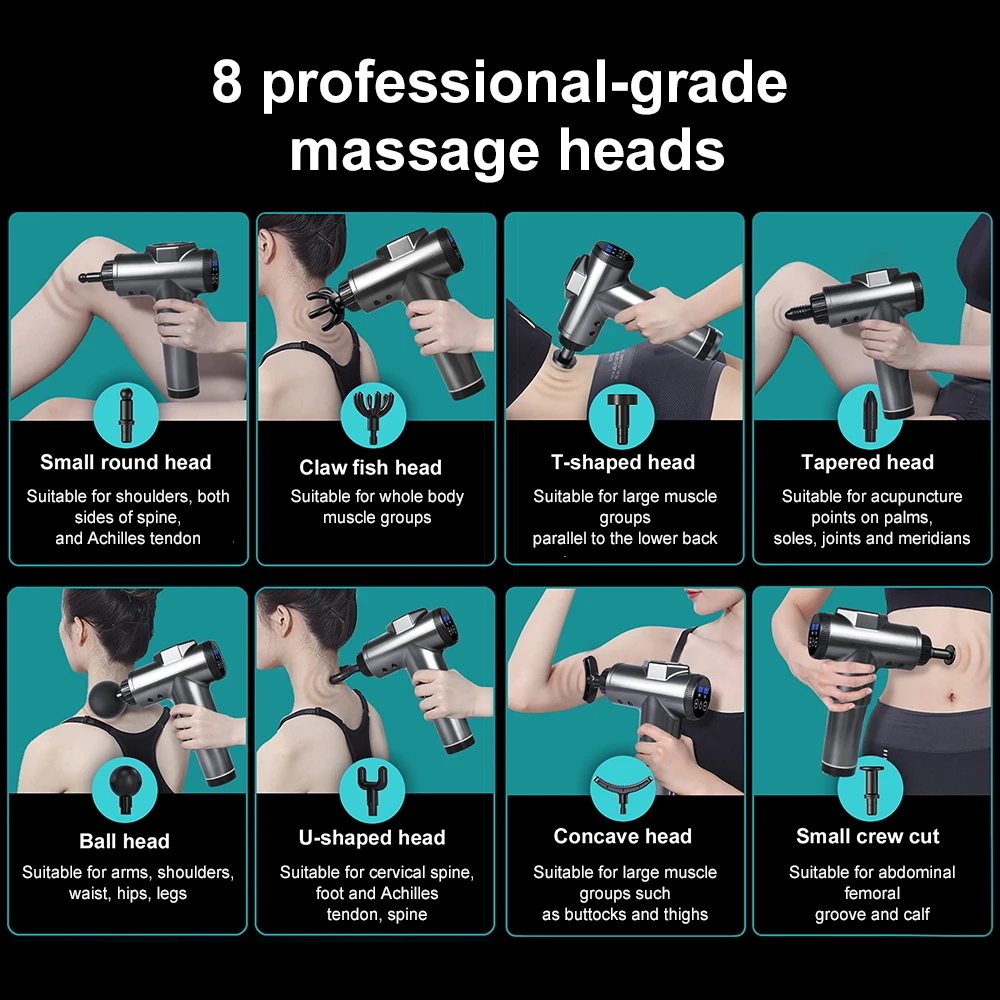 8 professional-grade massage heads

Small round head
Suitable for shoulders, both sides of spine, and Achilles tendon

Claw fish head
Suitable for whole body muscle groups

T-shaped head
Suitable for large muscle groups parallel to the lower back

Tapered head
Suitable for acupuncture points on palms, soles, joints and meridians

Ball head
Suitable for arms, shoulders, waist, hips, legs

U-shaped head
Suitable for cervical spine, foot and Achilles tendon, spine

Concave head
Suitable for large muscle groups such as buttocks and thighs

Small crew cut
Suitable for abdominal femoral groove and calf