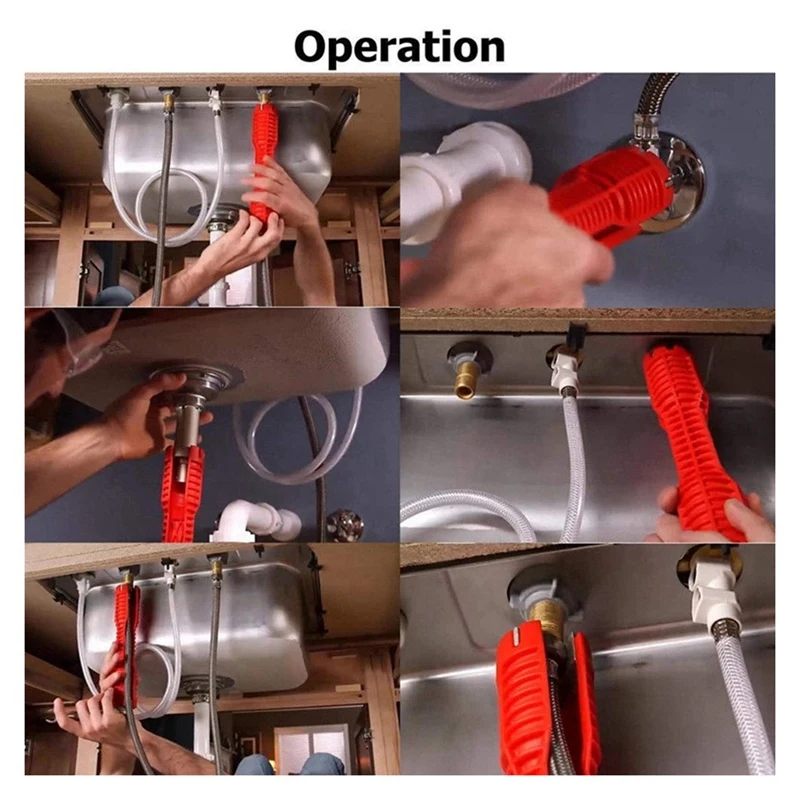 Operation