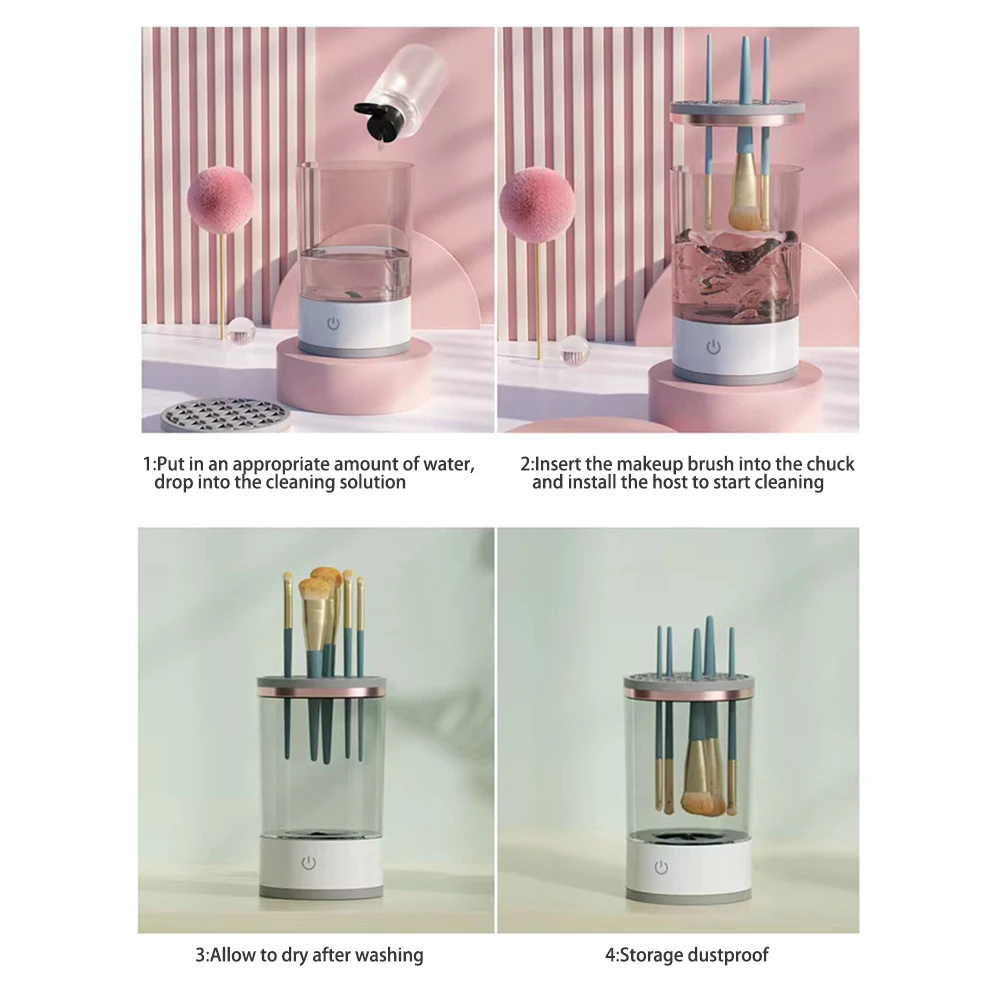 1:Put in an appropriate amount of water, drop into the cleaning solution

2:Insert the makeup brush into the chuck and install the host to start cleaning

3:Allow to dry after washing

4:Storage dustproof