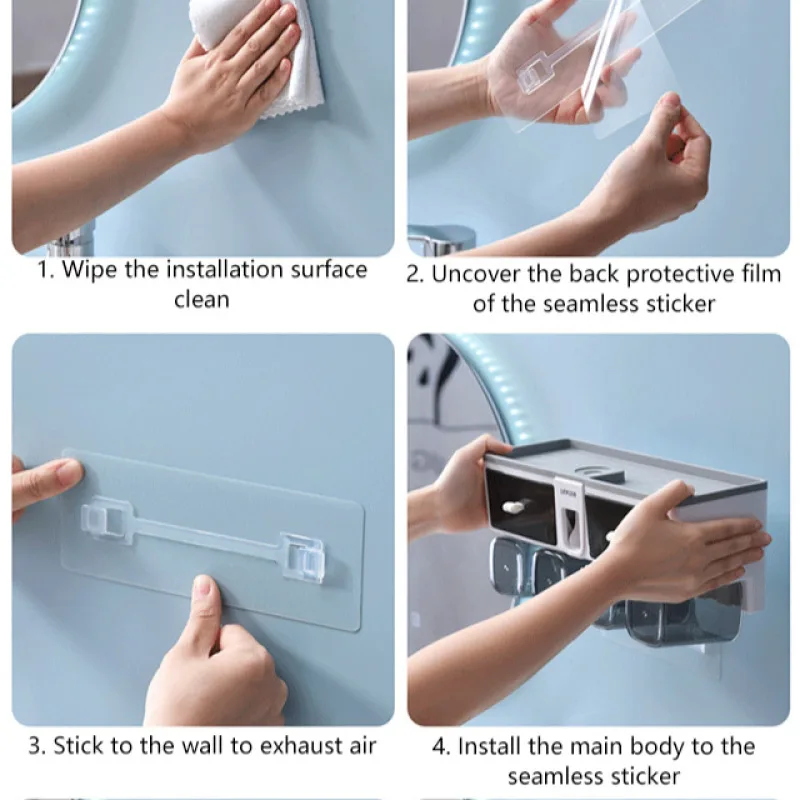 1. Wipe the installation surface clean

2. Uncover the back protective film of the seamless sticker

3. Stick to the wall to exhaust air

4. Install the main body to the seamless sticker