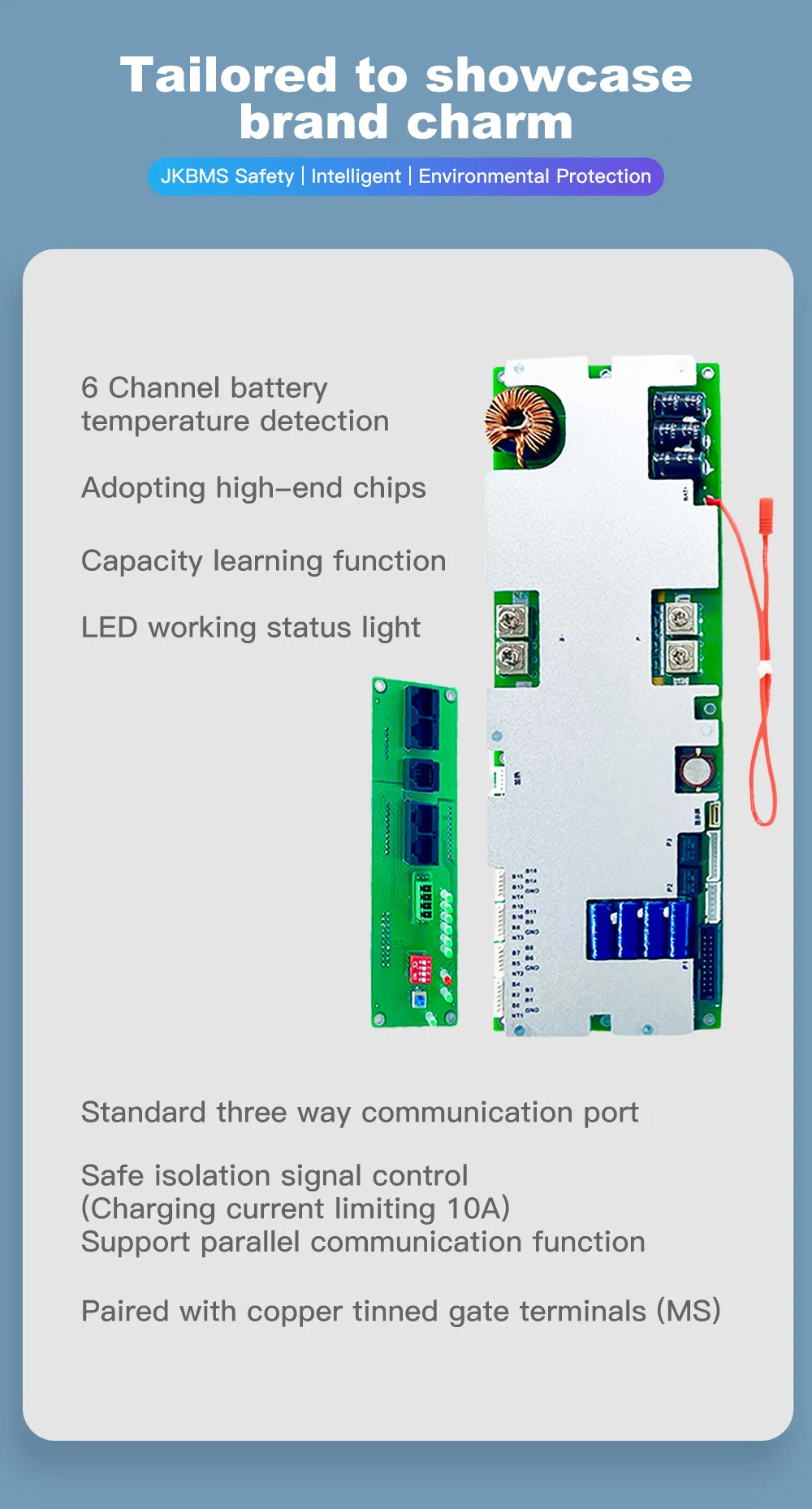 Tailored to showcase brand charm

JKBMS Safety | Intelligent | Environmental Protection

6 Channel battery temperature detection

Adopting high-end chips

Capacity learning function

LED working status light

Standard three way communication port

Safe isolation signal control
(Charging current limiting 10A)
Support parallel communication function

Paired with copper tinned gate terminals (MS)