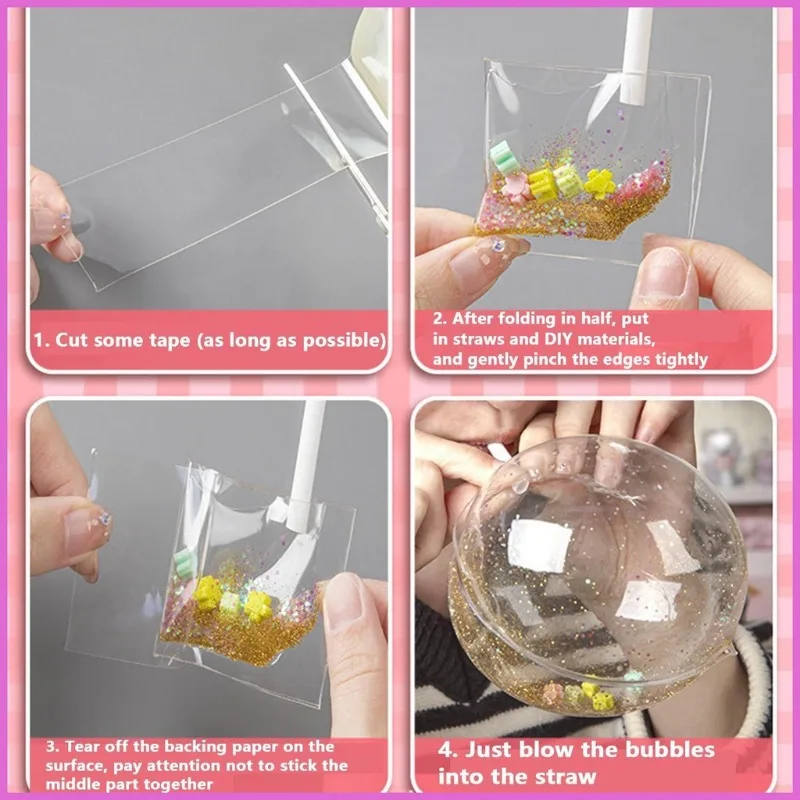 1. Cut some tape (as long as possible)

2. After folding in half, put in straws and DIY materials, and gently pinch the edges tightly

3. Tear off the backing paper on the surface, pay attention not to stick the middle part together

4. Just blow the bubbles into the straw