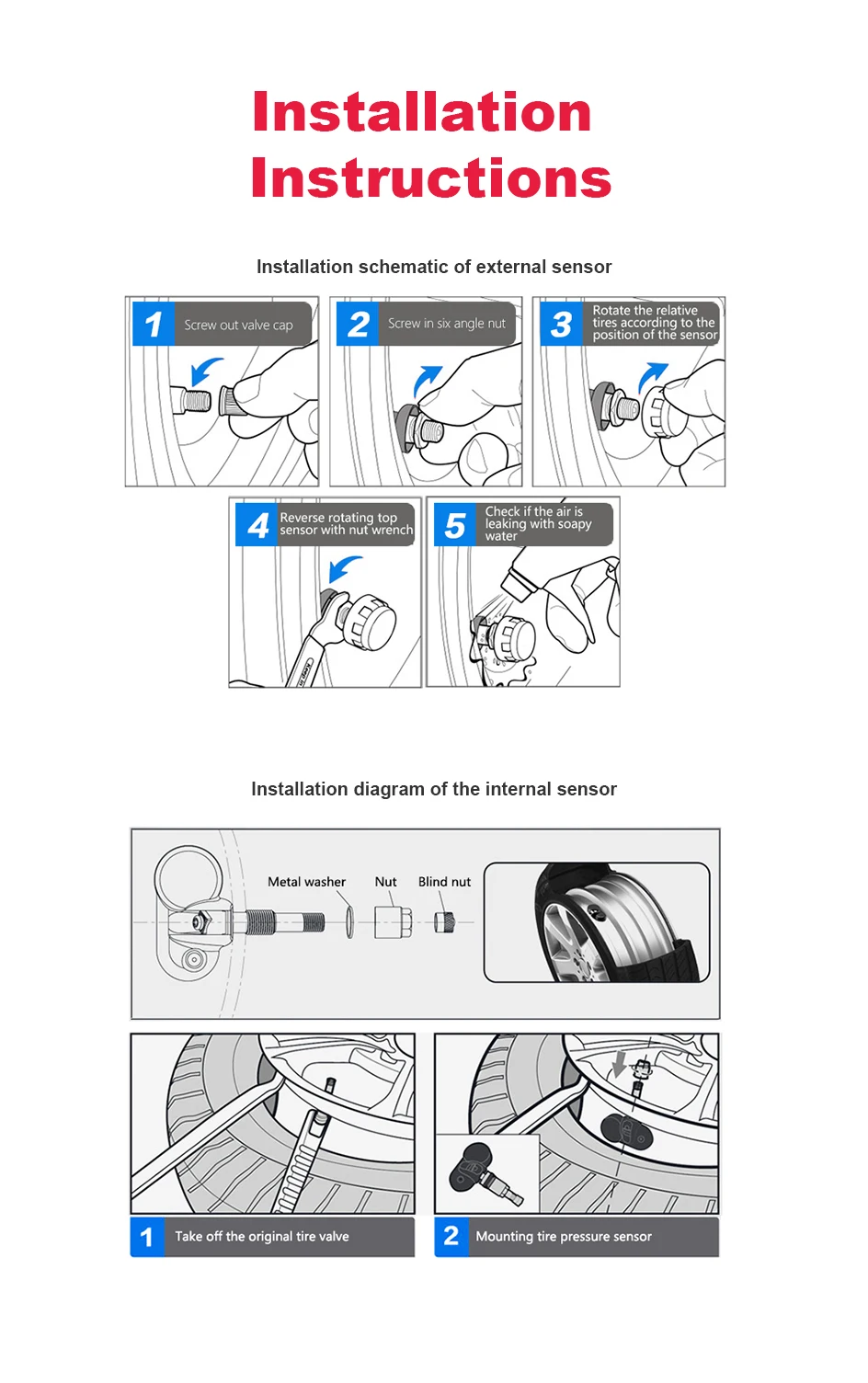 Installation Instructions

Installation schematic of external sensor

1 Screw out valve cap

2 Screw in six angle nut

3 Rotate the relative tires according to the position of the sensor

4 Reverse rotating top sensor with nut wrench

5 Check if the air is leaking with soapy water

Installation diagram of the internal sensor

Metal washer
Nut
Blind nut

1 Take off the original tire valve

2 Mounting tire pressure sensor