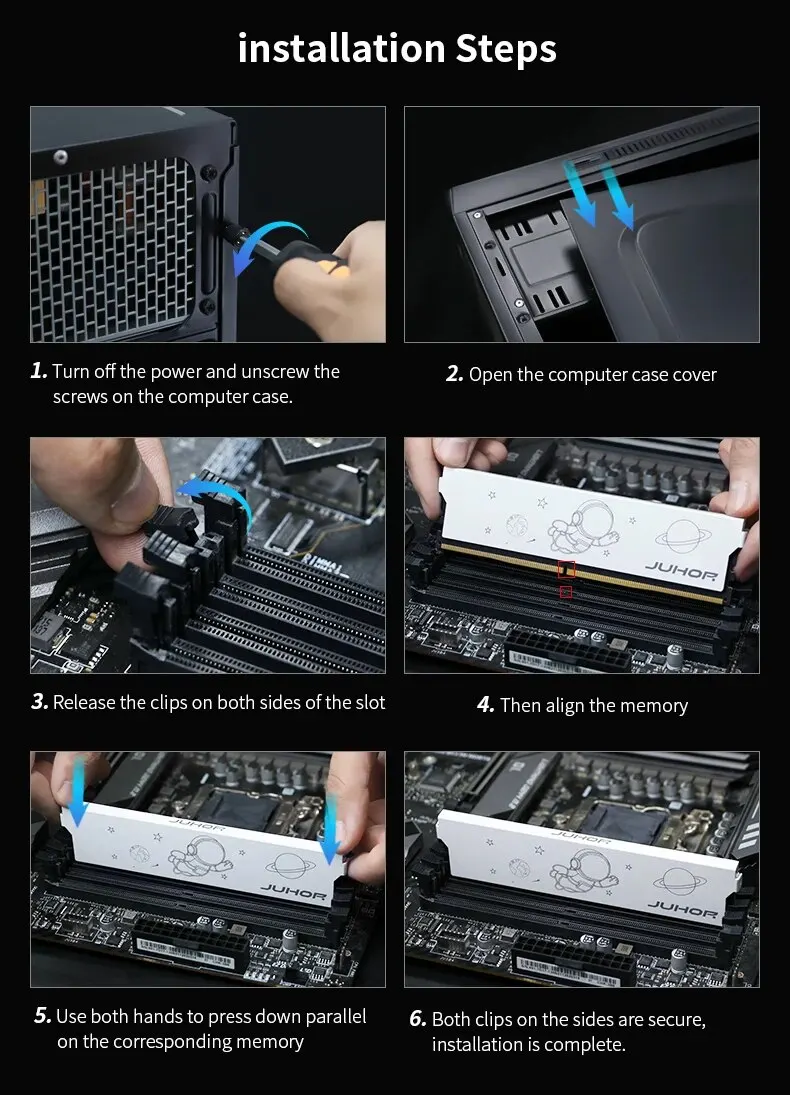 installation Steps

1. Turn off the power and unscrew the screws on the computer case.

2. Open the computer case cover

JUHOR

3. Release the clips on both sides of the slot

4. Then align the memory

JUHOR

JUHOR

JUHOR

JUHOR

5. Use both hands to press down parallel on the corresponding memory

6. Both clips on the sides are secure, installation is complete.