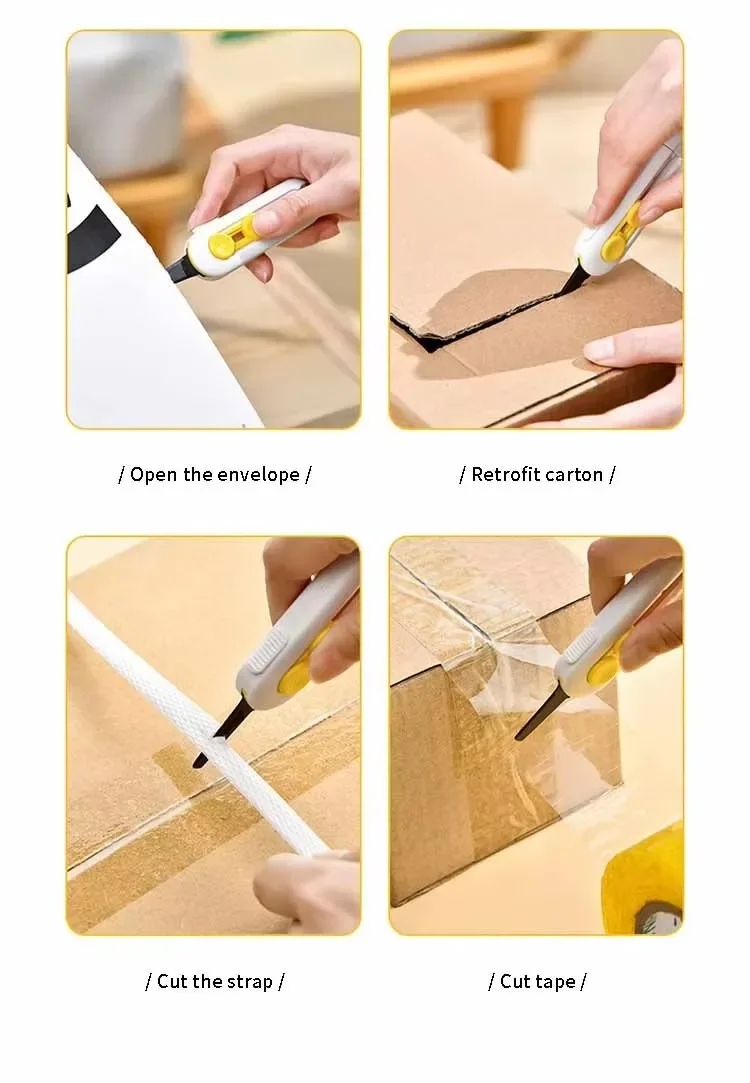 / Open the envelope /

/ Retrofit carton /

/ Cut the strap /

/ Cut tape /