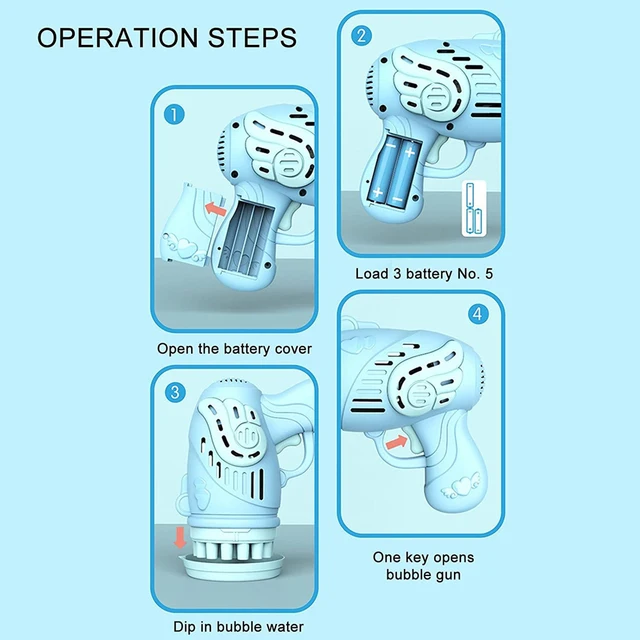 OPERATION STEPS

1

Open the battery cover

2

Load 3 battery No. 5

3

Dip in bubble water

4

One key opens bubble gun