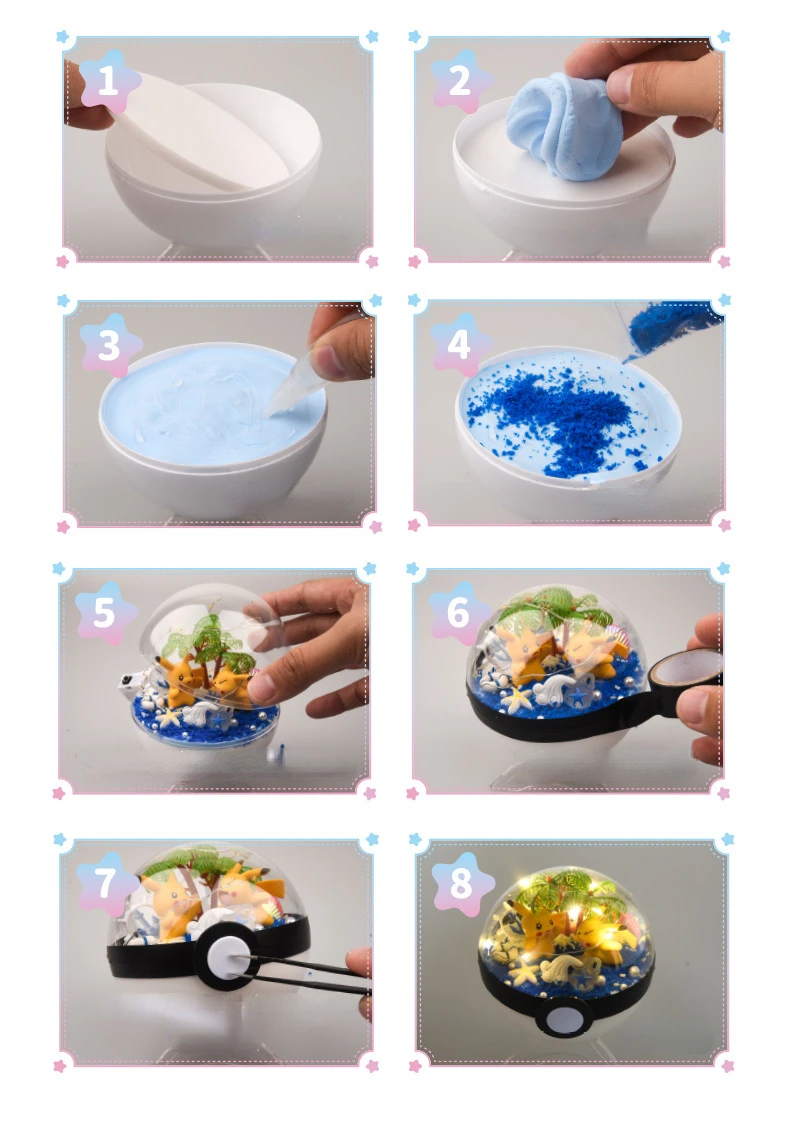 1

2

3

4

5

6

7

8