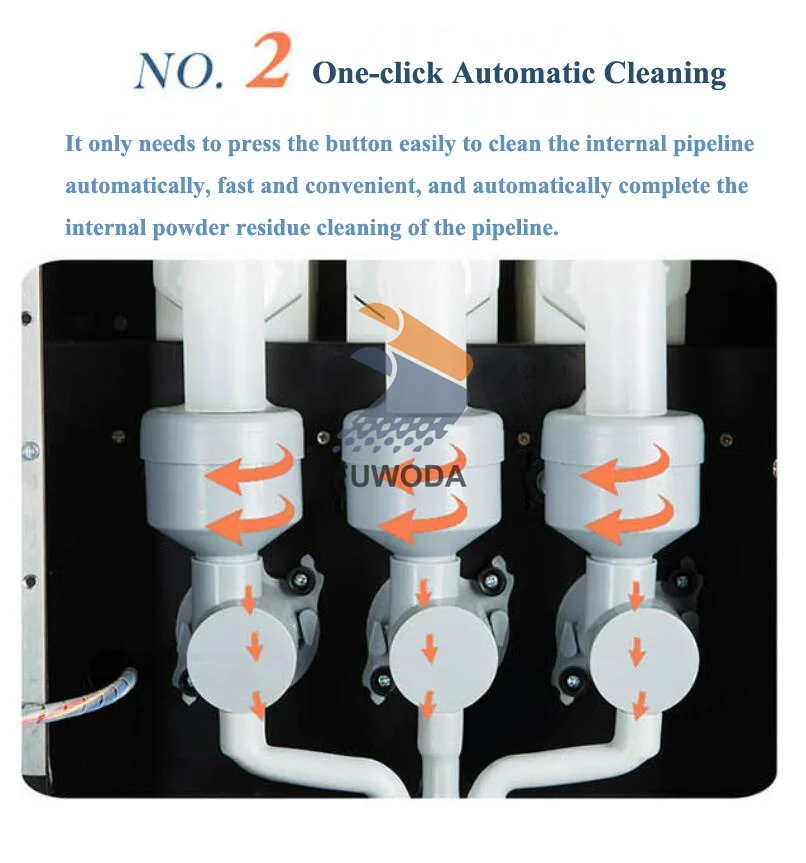 NO. 2 One-click Automatic Cleaning

It only needs to press the button easily to clean the internal pipeline automatically, fast and convenient, and automatically complete the internal powder residue cleaning of the pipeline.

UWODA