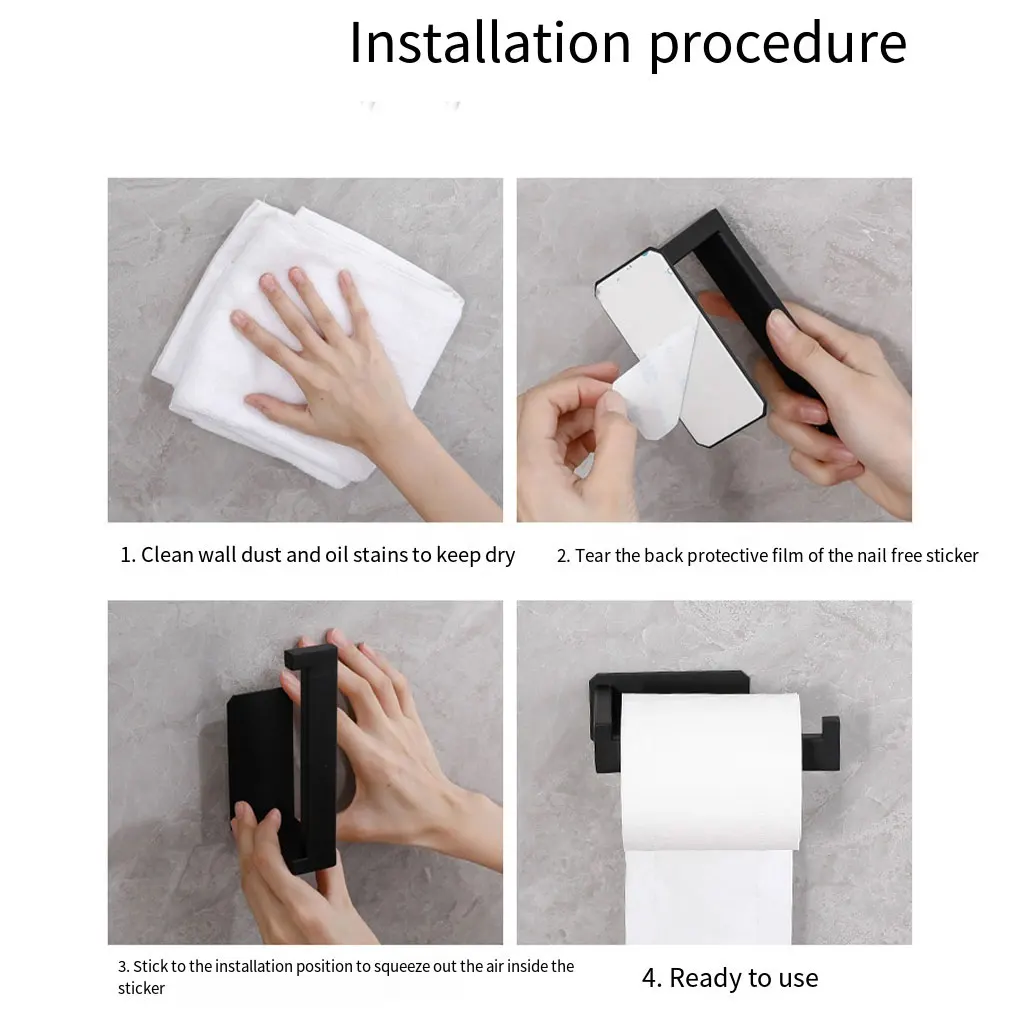 Installation procedure

1. Clean wall dust and oil stains to keep dry

2. Tear the back protective film of the nail free sticker

3. Stick to the installation position to squeeze out the air inside the sticker

4. Ready to use