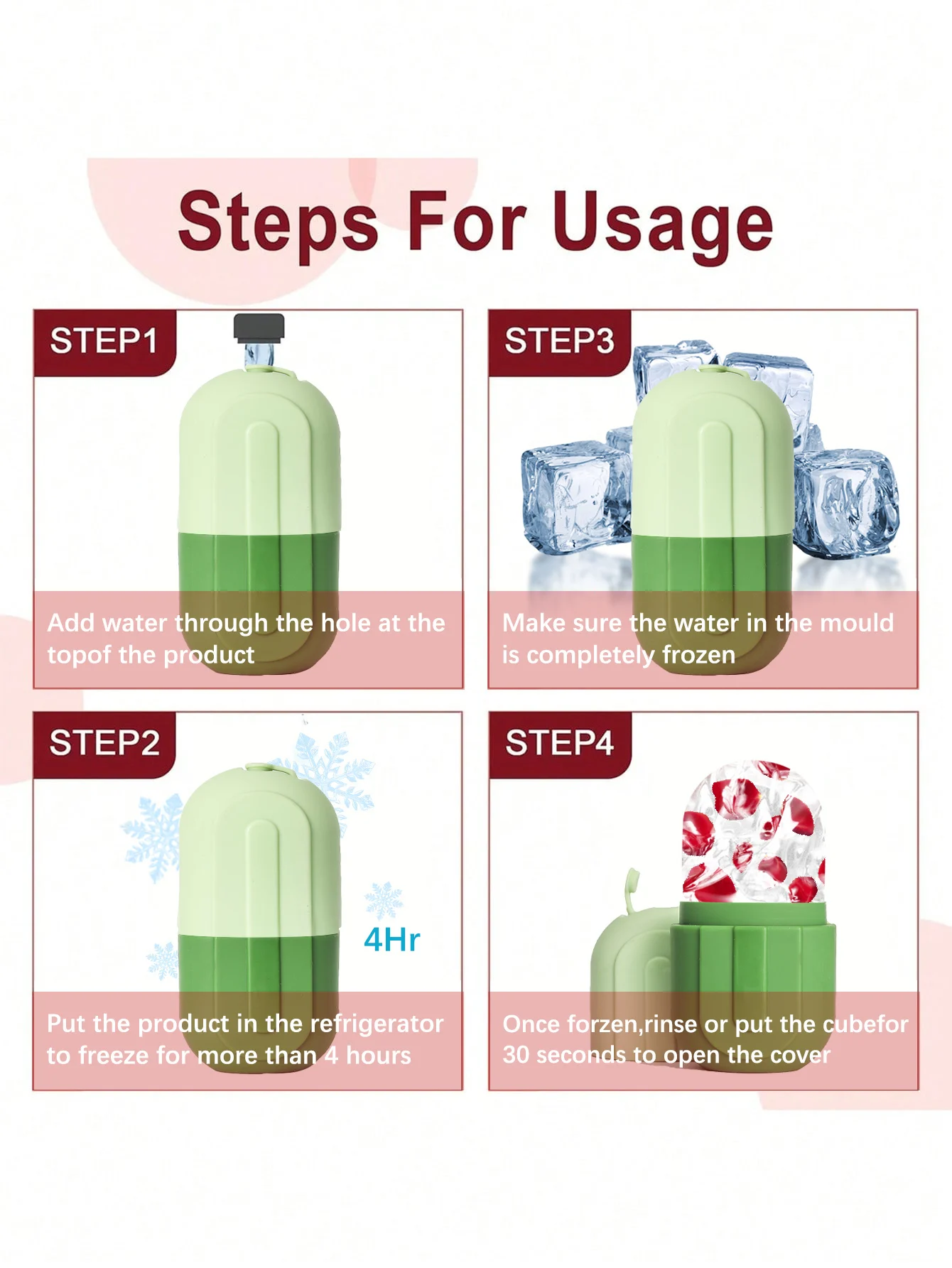 Steps For Usage

STEP1

Add water through the hole at the topof the product

STEP2

4Hr

Put the product in the refrigerator to freeze for more than 4 hours

STEP3

Make sure the water in the mould is completely frozen

STEP4

Once forzen,rinse or put the cubefor 30 seconds to open the cover