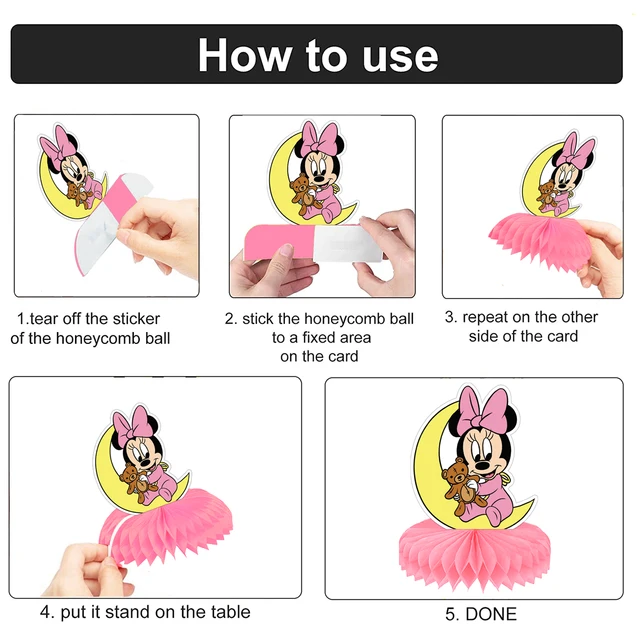 How to use

1.tear off the sticker of the honeycomb ball

2. stick the honeycomb ball to a fixed area on the card

3. repeat on the other side of the card

4. put it stand on the table

5. DONE