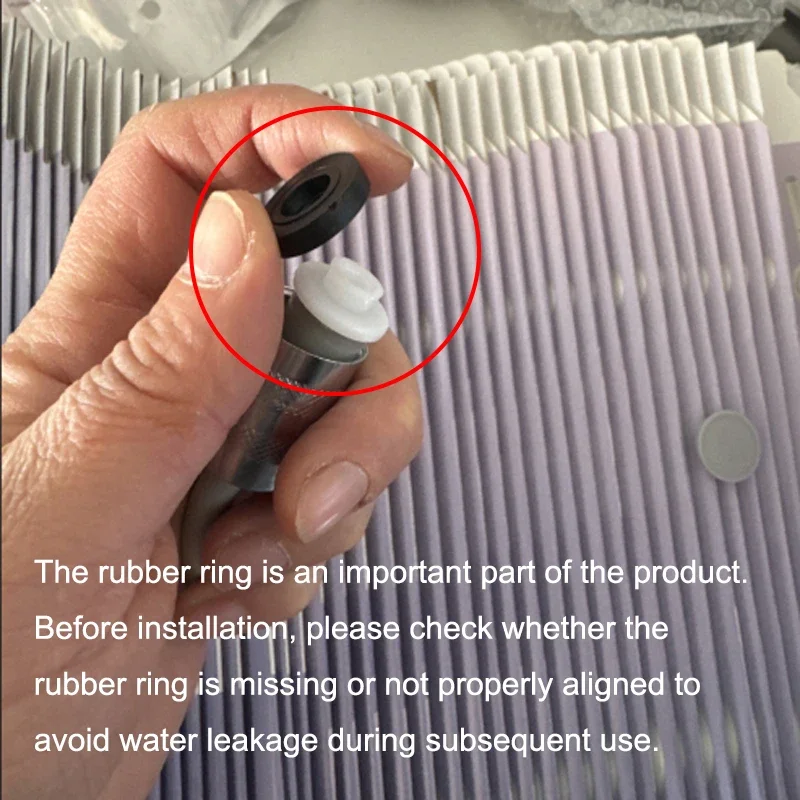 The rubber ring is an important part of the product. Before installation, please check whether the rubber ring is missing or not properly aligned to avoid water leakage during subsequent use.