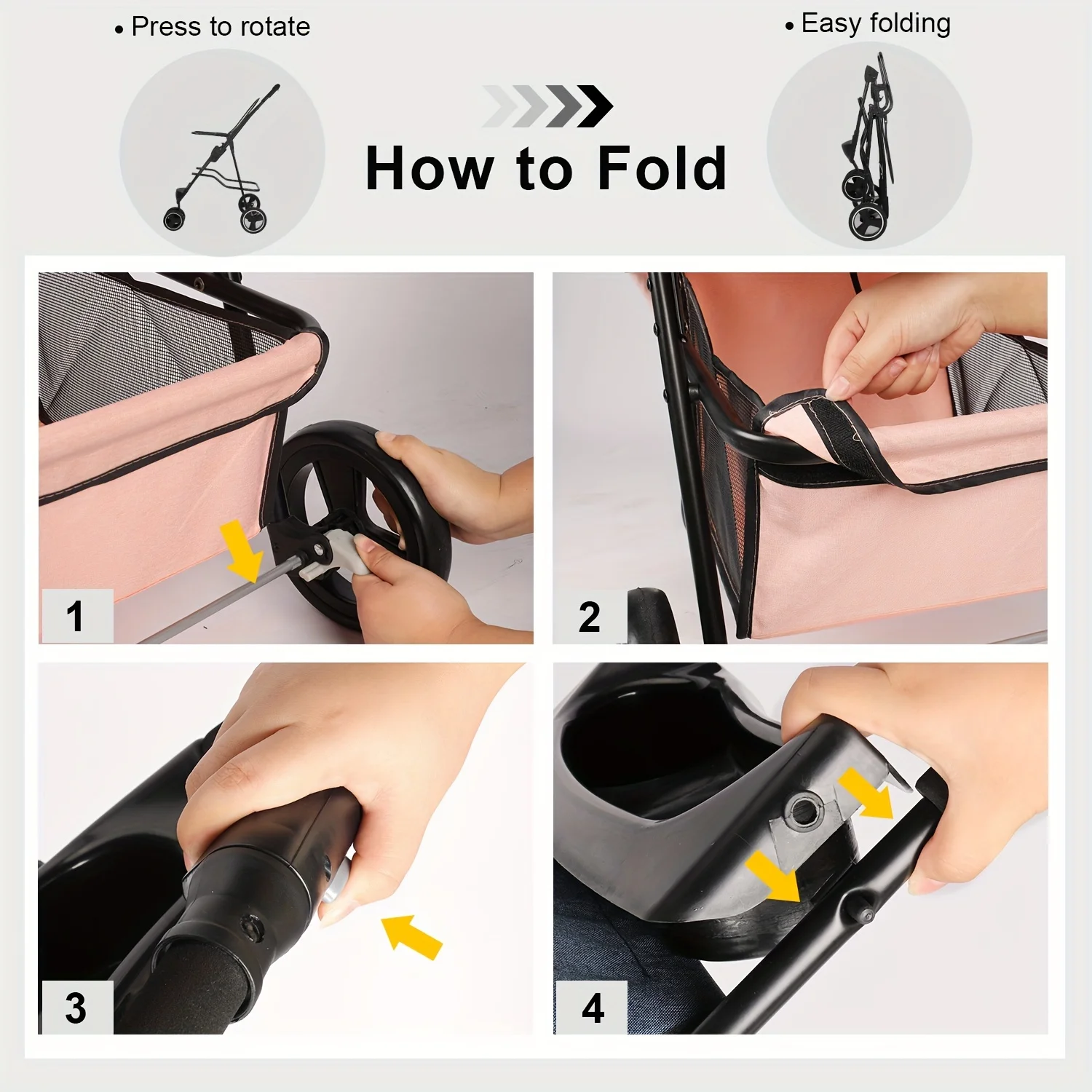 • Press to rotate

How to Fold

• Easy folding

1

2

3

4