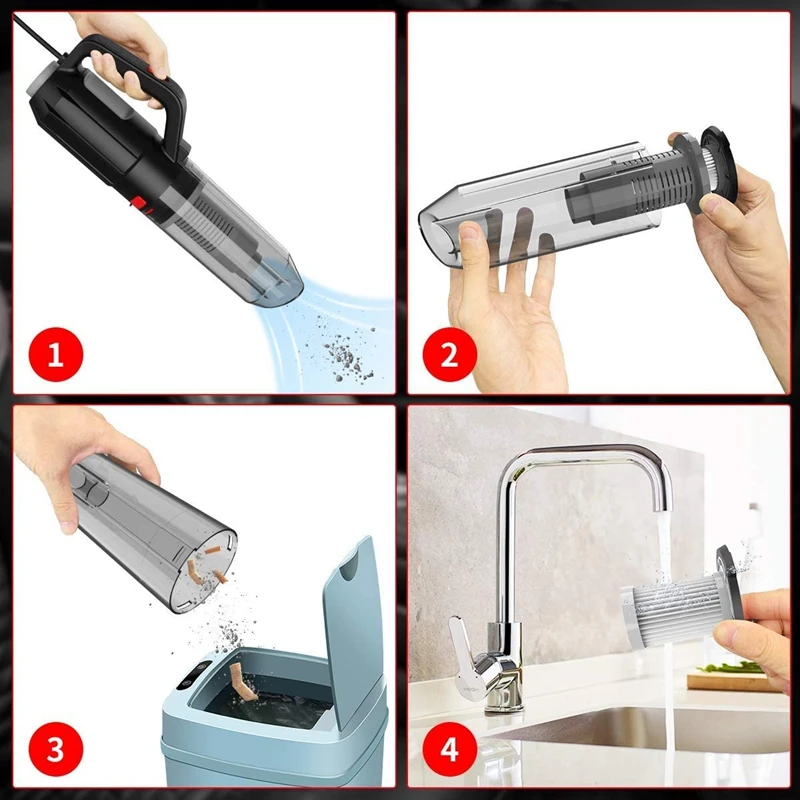 1

2

3

4