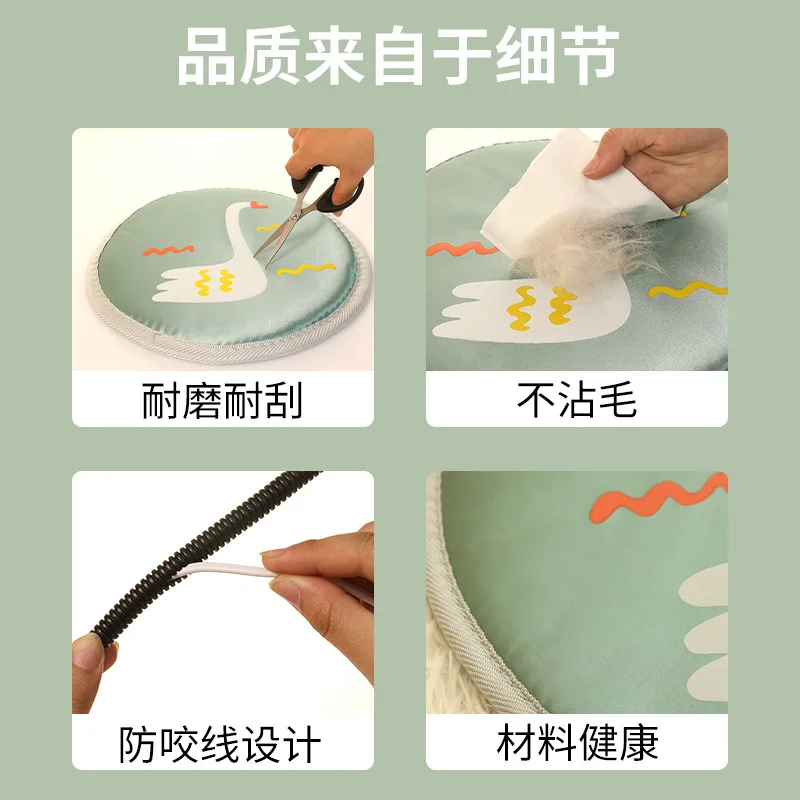 品质来自于细节

耐磨耐刮

不沾毛

防咬线设计

材料健康