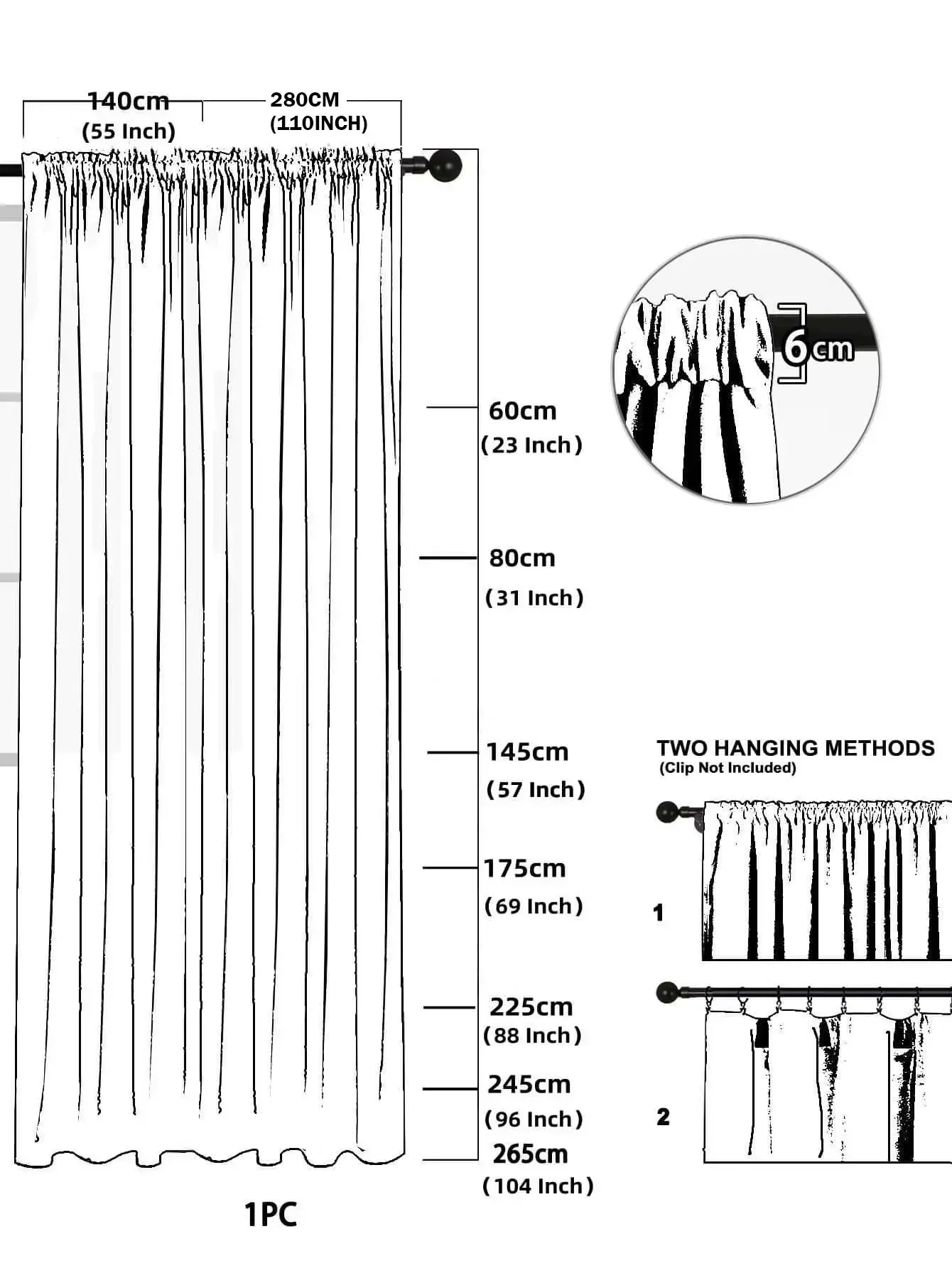 140cm
(55 Inch)

280CM
(110INCH)

6cm

60cm
(23 Inch)

80cm
(31 Inch)

145cm
(57 Inch)

175cm
(69 Inch)

225cm
(88 Inch)

245cm
(96 Inch)

265cm
(104 Inch)

1PC

TWO HANGING METHODS
(Clip Not Included)

1

2