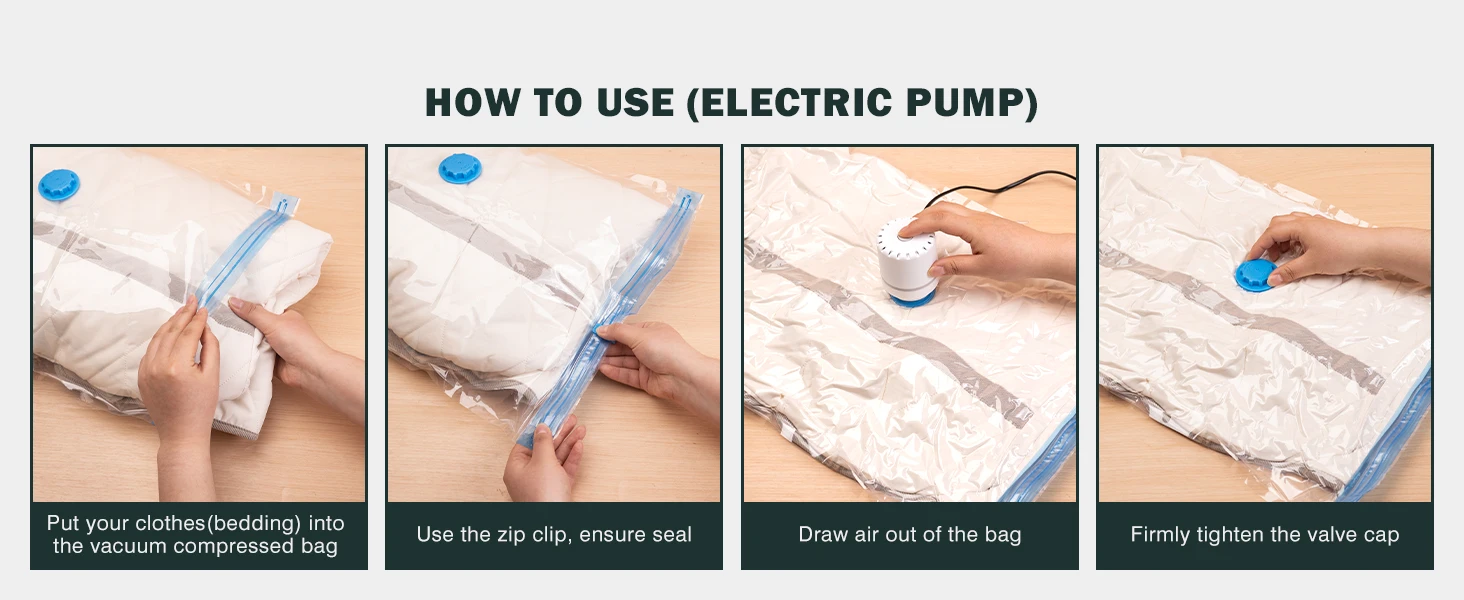 HOW TO USE (ELECTRIC PUMP)

Put your clothes(bedding) into the vacuum compressed bag

Use the zip clip, ensure seal

Draw air out of the bag

Firmly tighten the valve cap