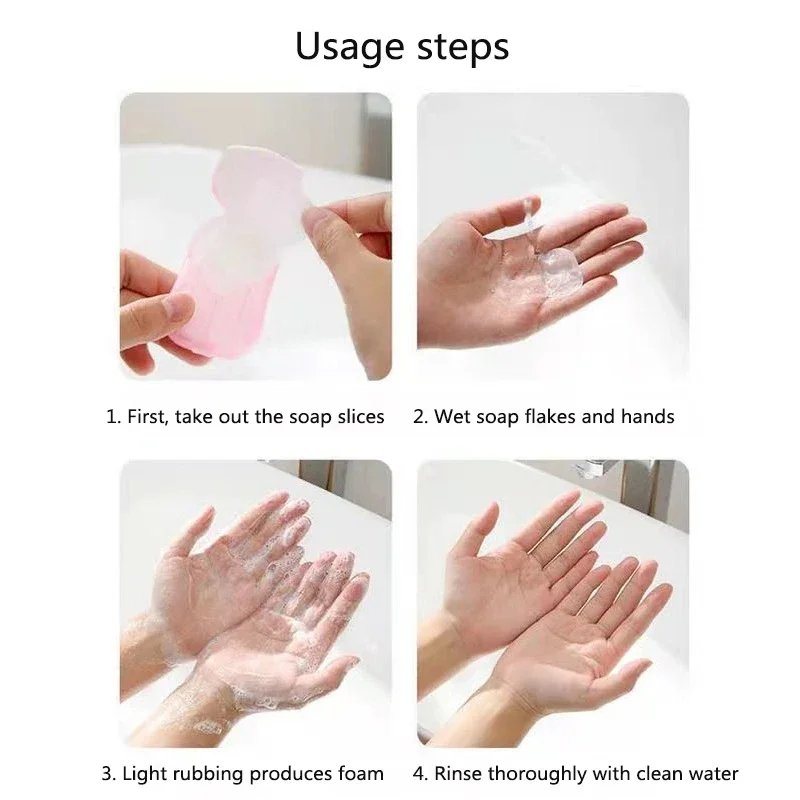 Usage steps

1. First, take out the soap slices

2. Wet soap flakes and hands

3. Light rubbing produces foam

4. Rinse thoroughly with clean water