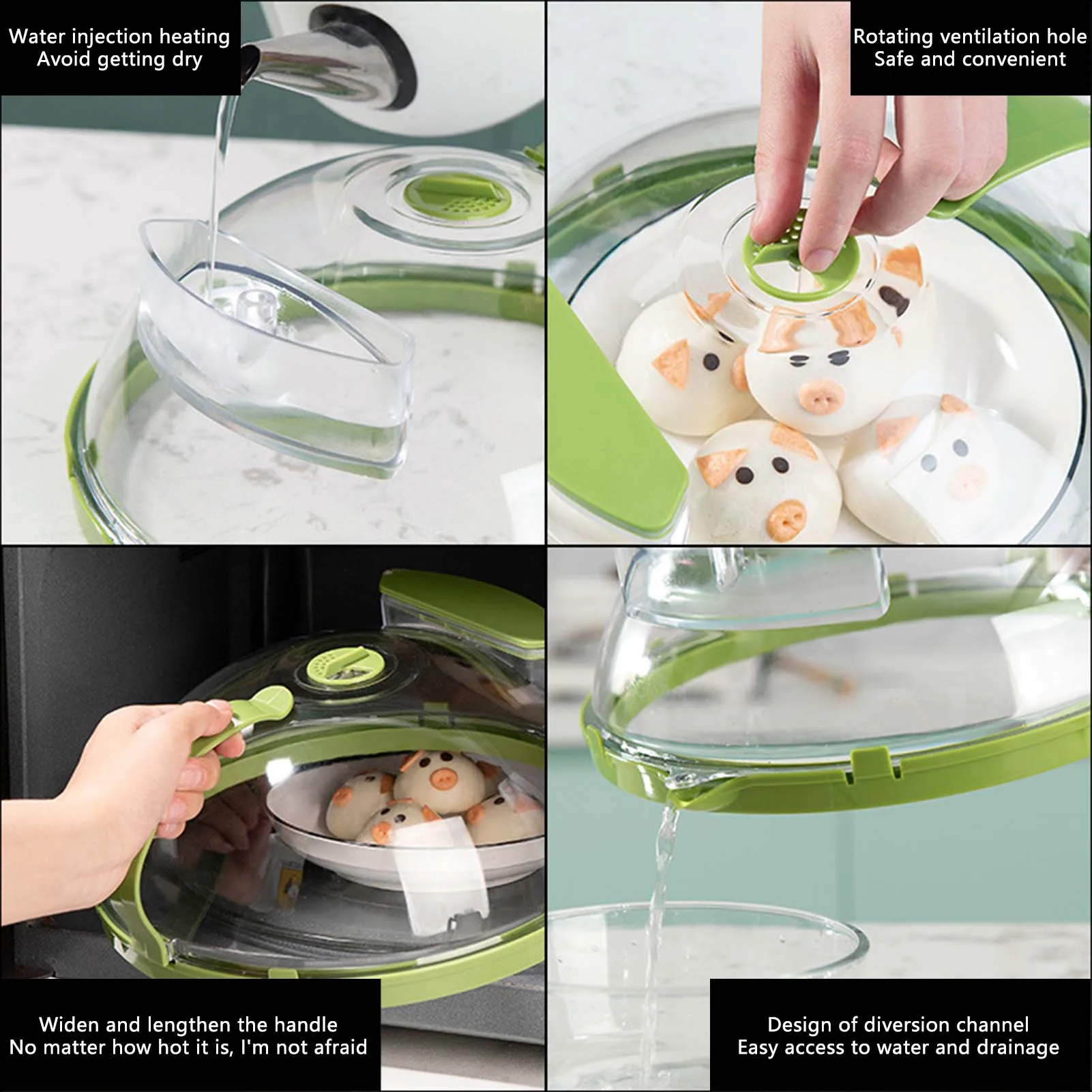 Water injection heating
Avoid getting dry

Rotating ventilation hole
Safe and convenient

Widen and lengthen the handle
No matter how hot it is, I'm not afraid

Design of diversion channel
Easy access to water and drainage