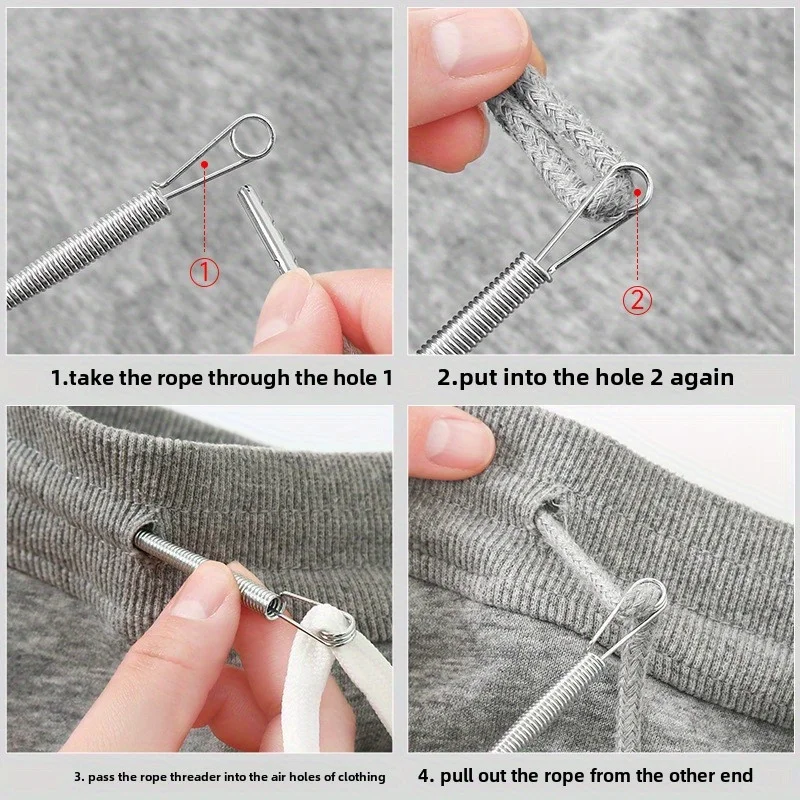 ①

1.take the rope through the hole 1

②

2.put into the hole 2 again

3. pass the rope threader into the air holes of clothing

4. pull out the rope from the other end