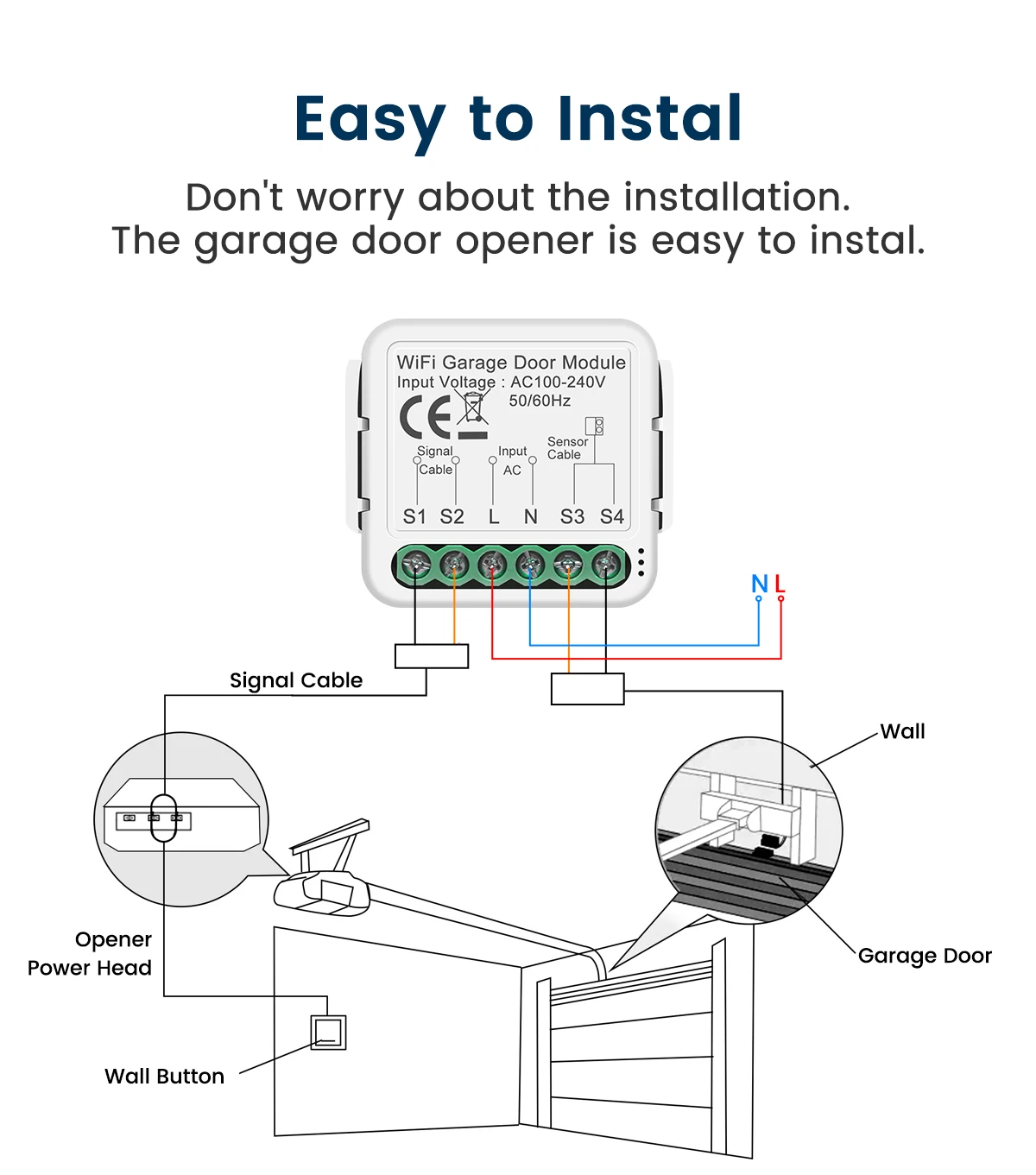 Easy to Instal

Don't worry about the installation.
The garage door opener is easy to instal.

WiFi Garage Door Module
Input Voltage : AC100-240V
50/60Hz

CE

Signal Cable
Input AC
Sensor Cable

S1 S2 L N S3 S4

N L

Signal Cable

Wall

Opener Power Head

Garage Door

Wall Button