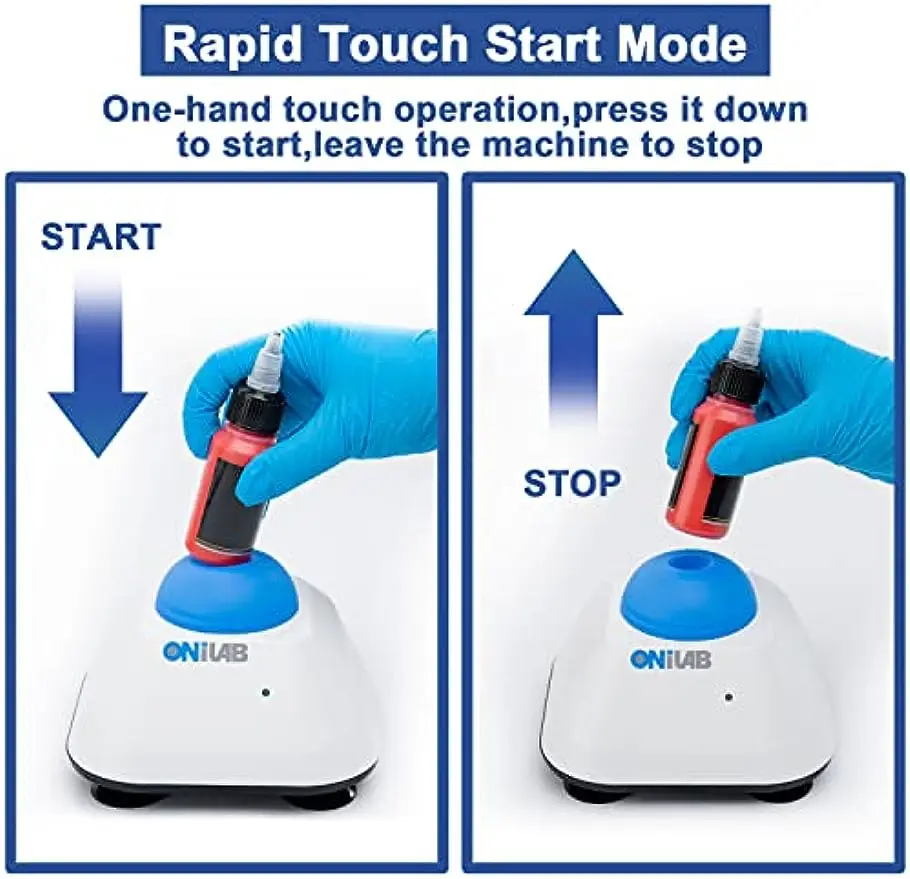 Rapid Touch Start Mode

One-hand touch operation,press it down to start,leave the machine to stop

START

ONiLAB

STOP

ONiLAB