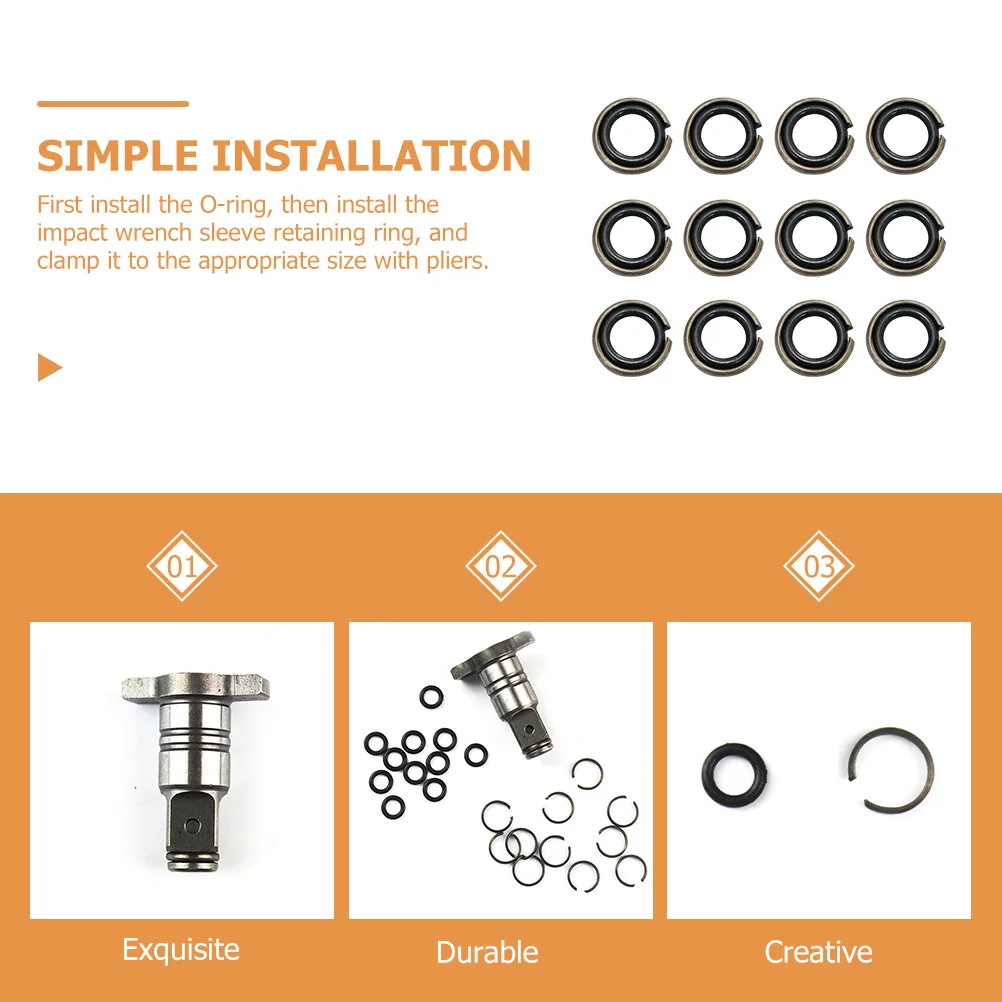 SIMPLE INSTALLATION

First install the O-ring, then install the impact wrench sleeve retaining ring, and clamp it to the appropriate size with pliers.

01

02

03

Exquisite

Durable

Creative