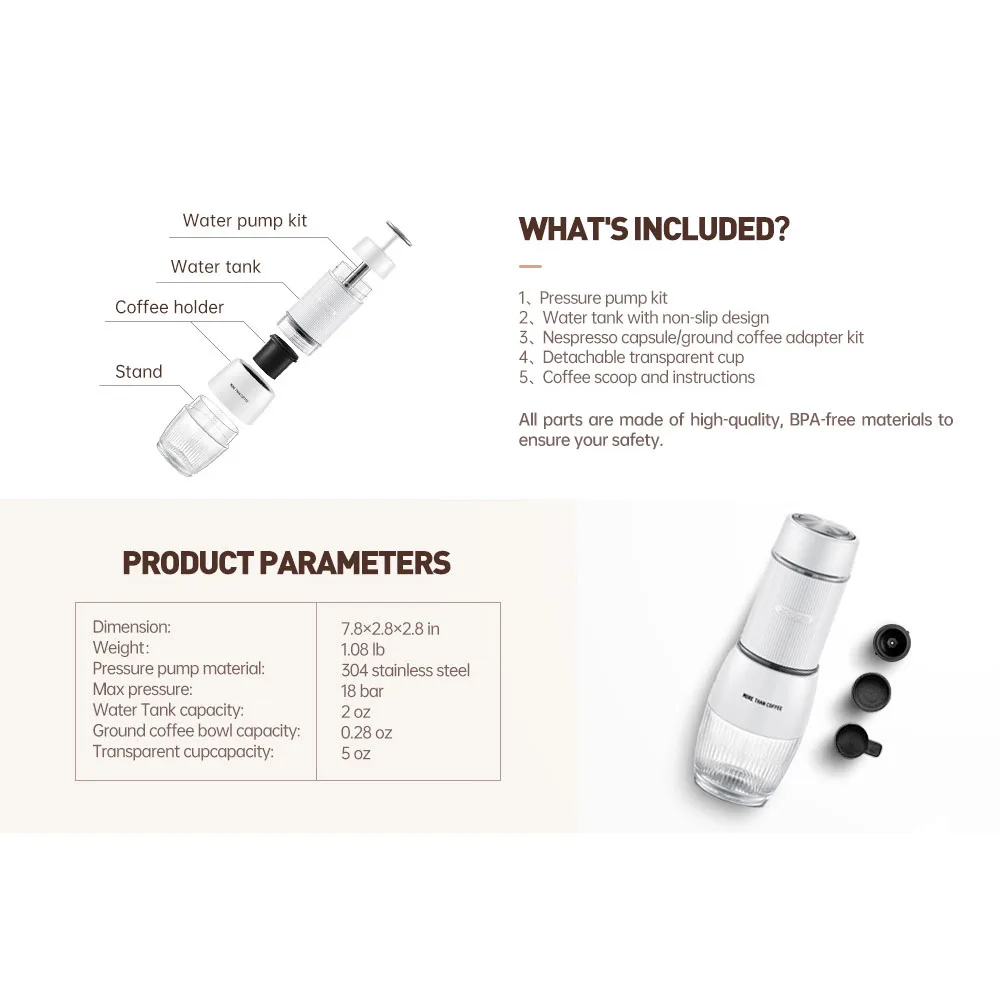 Water pump kit
Water tank
Coffee holder
Stand

WHAT'S INCLUDED?

1、Pressure pump kit
2、Water tank with non-slip design
3、Nespresso capsule/ground coffee adapter kit
4、Detachable transparent cup
5、Coffee scoop and instructions

All parts are made of high-quality, BPA-free materials to ensure your safety.

PRODUCT PARAMETERS

| Dimension: | 7.8×2.8×2.8 in |
|---|---|
| Weight: | 1.08 lb |
| Pressure pump material: | 304 stainless steel |
| Max pressure: | 18 bar |
| Water Tank capacity: | 2 oz |
| Ground coffee bowl capacity: | 0.28 oz |
| Transparent cupcapacity: | 5 oz |

MORE THAN COFFEE