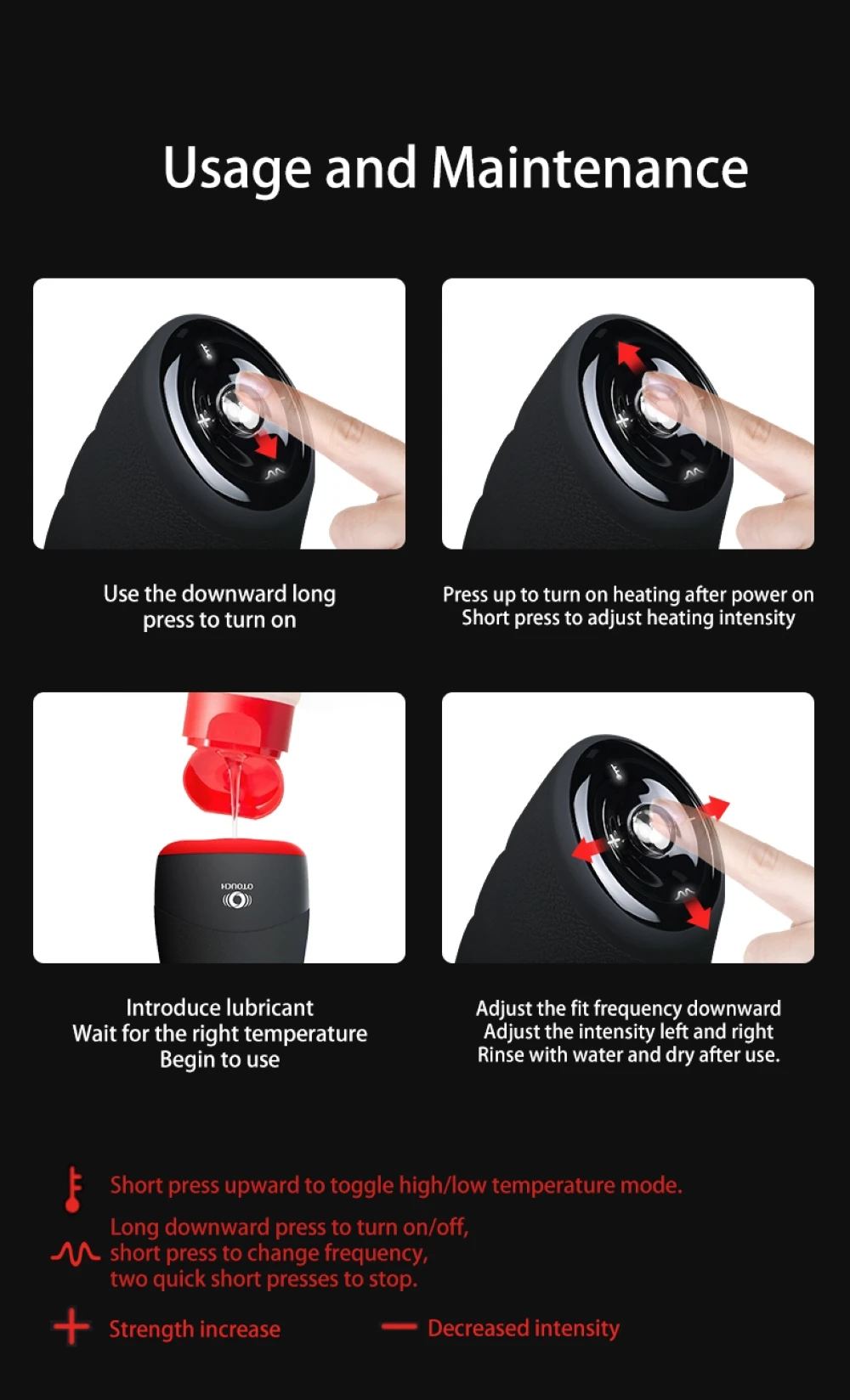 Usage and Maintenance

Use the downward long press to turn on

Press up to turn on heating after power on
Short press to adjust heating intensity

OTOUCH

Introduce lubricant
Wait for the right temperature
Begin to use

Adjust the fit frequency downward
Adjust the intensity left and right
Rinse with water and dry after use.

Short press upward to toggle high/low temperature mode.

Long downward press to turn on/off,
short press to change frequency,
two quick short presses to stop.

Strength increase

Decreased intensity