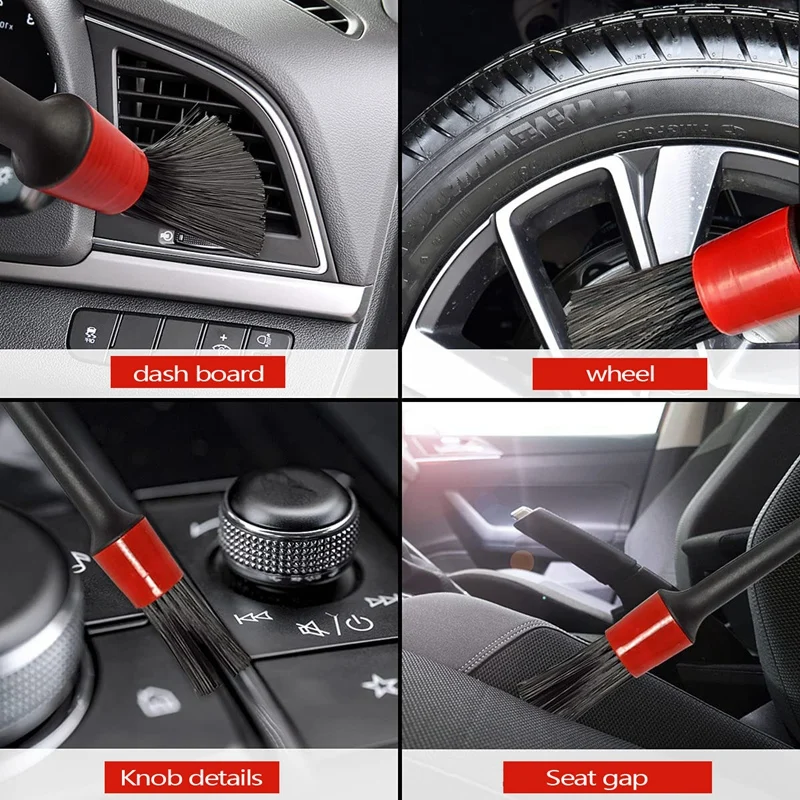 dash board

wheel

Knob details

Seat gap