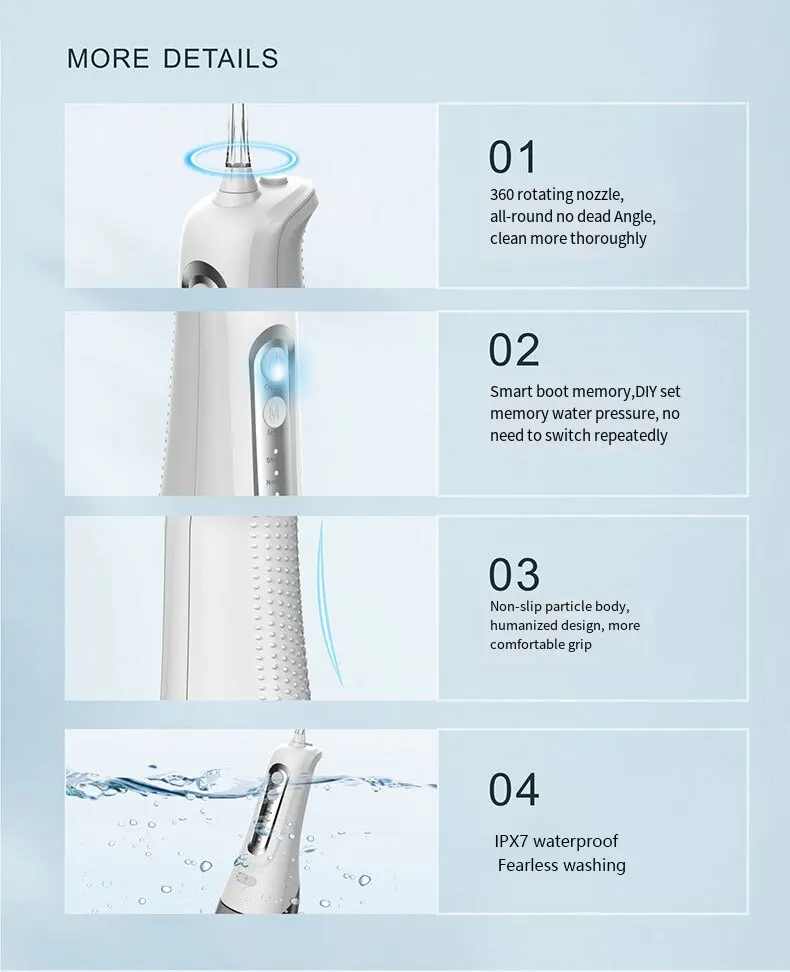 MORE DETAILS

01
360 rotating nozzle, all-round no dead Angle, clean more thoroughly

M

02
Smart boot memory,DIY set memory water pressure, no need to switch repeatedly

03
Non-slip particle body, humanized design, more comfortable grip

04
IPX7 waterproof
Fearless washing