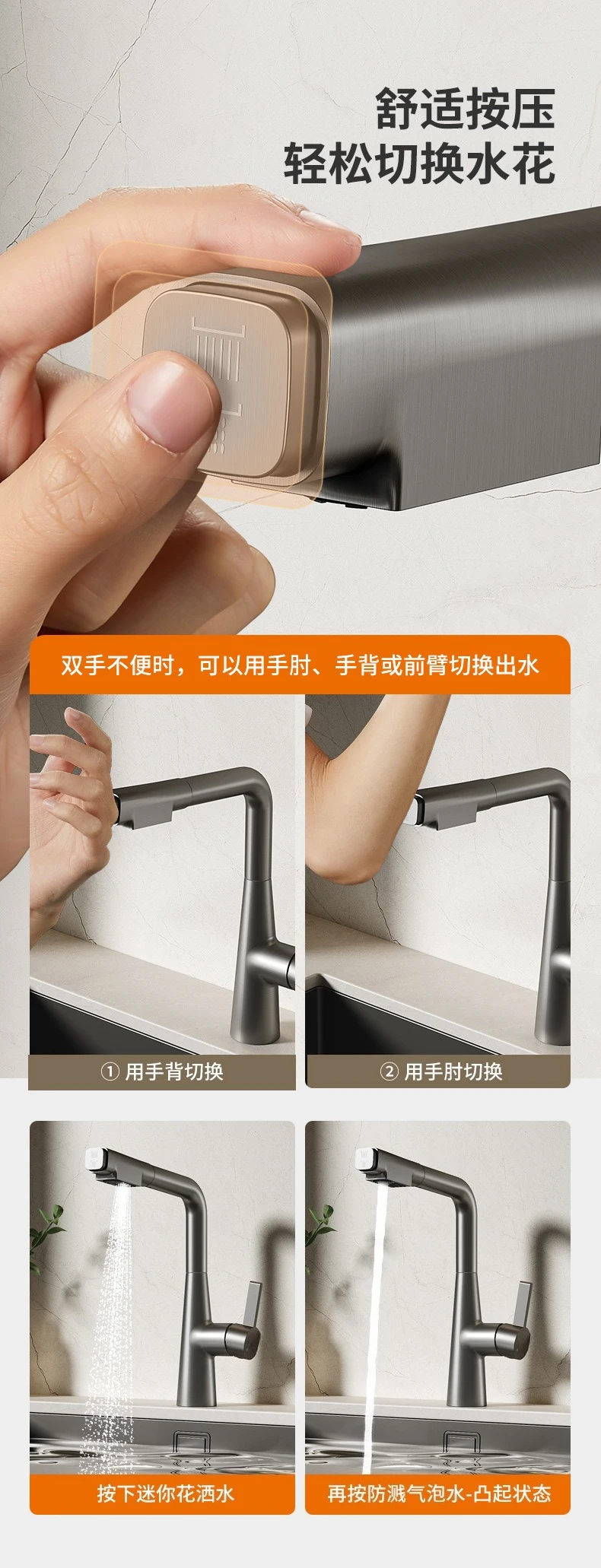 舒适按压
轻松切换水花

双手不便时，可以用手肘、手背或前臂切换出水

① 用手背切换

② 用手肘切换

按下迷你花洒水

再按防溅气泡水-凸起状态