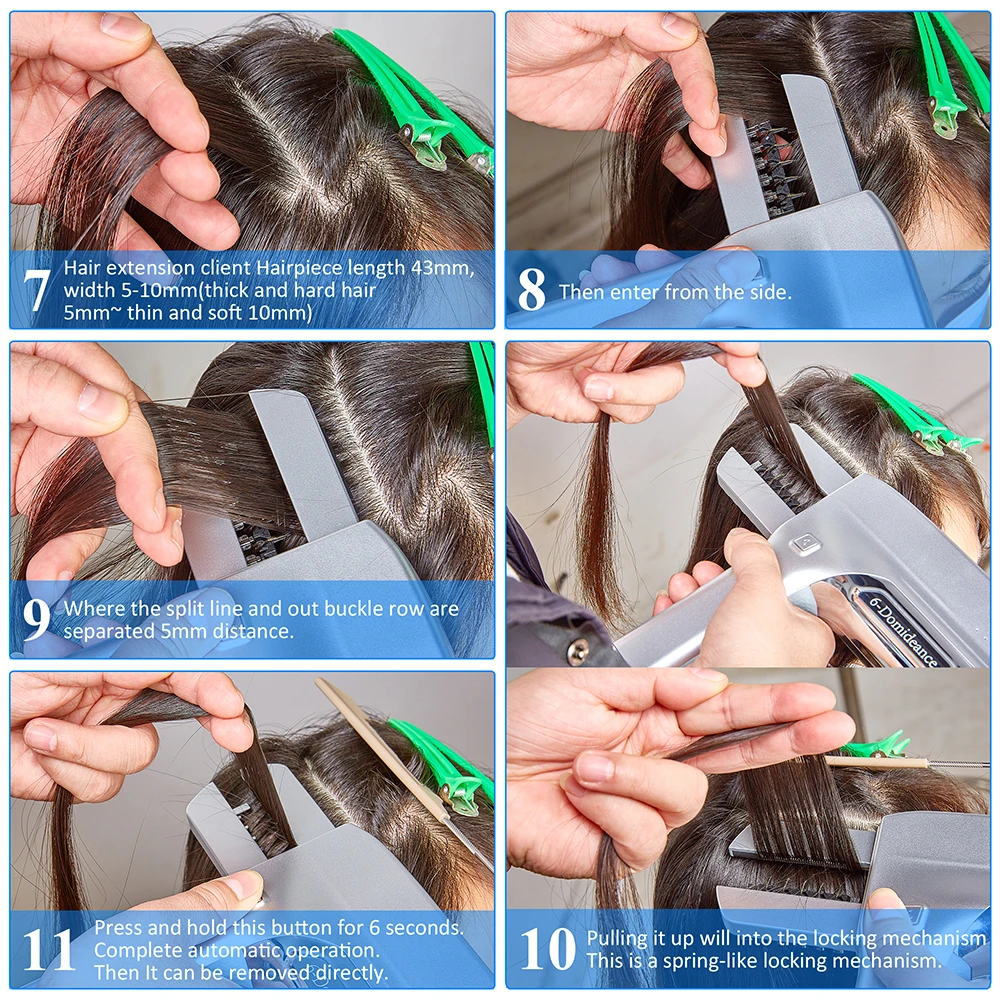 7 Hair extension client Hairpiece length 43mm, width 5-10mm(thick and hard hair 5mm~ thin and soft 10mm)

8 Then enter from the side.

9 Where the split line and out buckle row are separated 5mm distance.

6-Domideance

11 Press and hold this button for 6 seconds. Complete automatic operation. Then It can be removed directly.

10 Pulling it up will into the locking mechanism This is a spring-like locking mechanism.