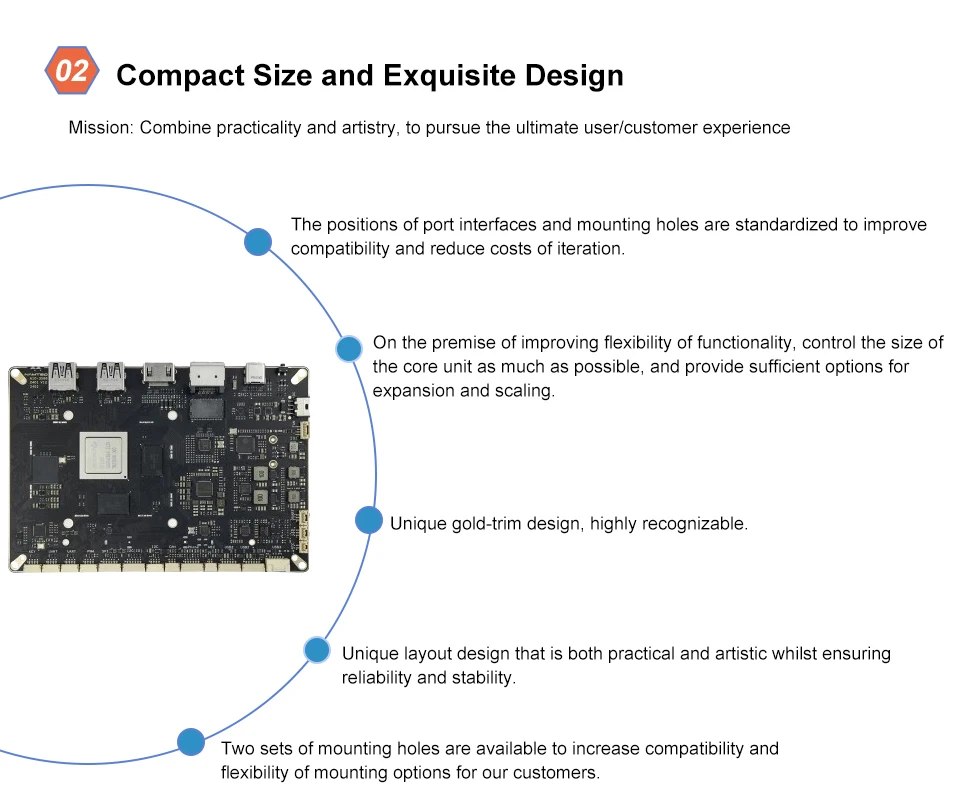 02 Compact Size and Exquisite Design

Mission: Combine practicality and artistry, to pursue the ultimate user/customer experience

The positions of port interfaces and mounting holes are standardized to improve compatibility and reduce costs of iteration.

On the premise of improving flexibility of functionality, control the size of the core unit as much as possible, and provide sufficient options for expansion and scaling.

Unique gold-trim design, highly recognizable.

Unique layout design that is both practical and artistic whilst ensuring reliability and stability.

Two sets of mounting holes are available to increase compatibility and flexibility of mounting options for our customers.