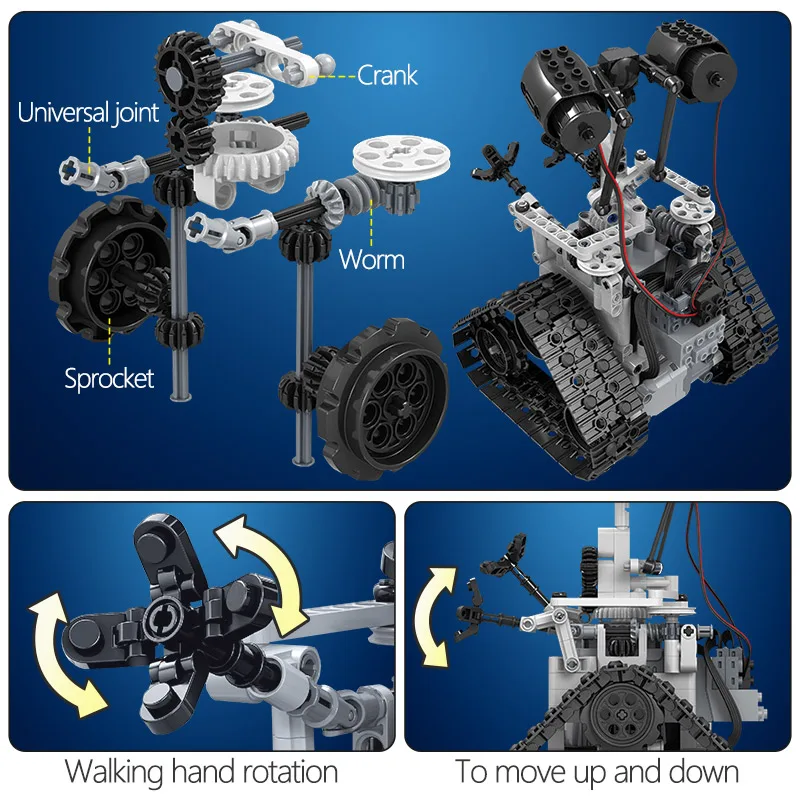 Crank
Universal joint
Worm
Sprocket

Walking hand rotation

To move up and down