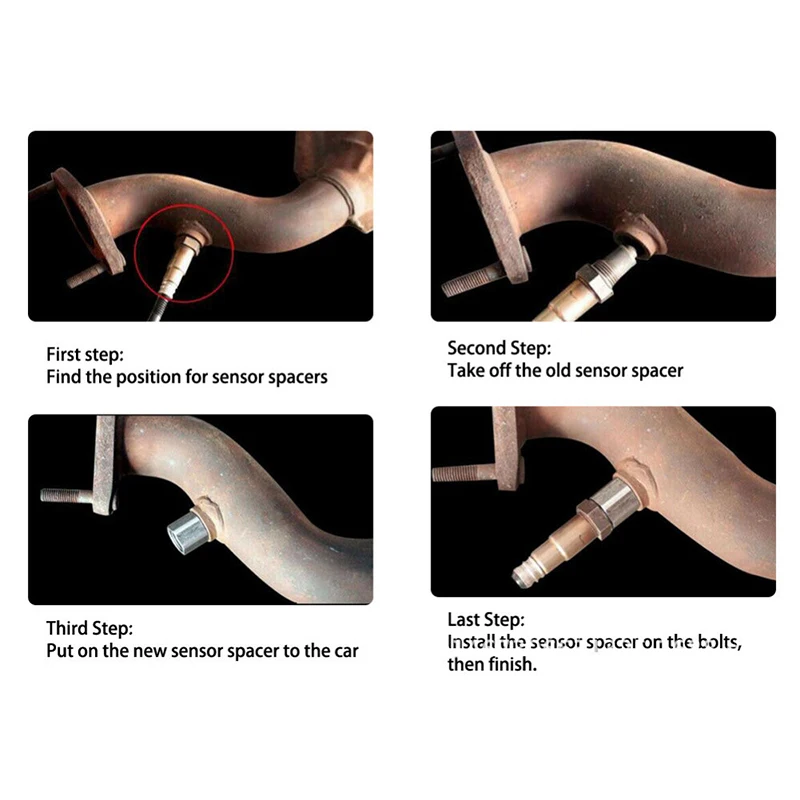 First step:
Find the position for sensor spacers

Second Step:
Take off the old sensor spacer

Third Step:
Put on the new sensor spacer to the car

Last Step:
Install the sensor spacer on the bolts, then finish.