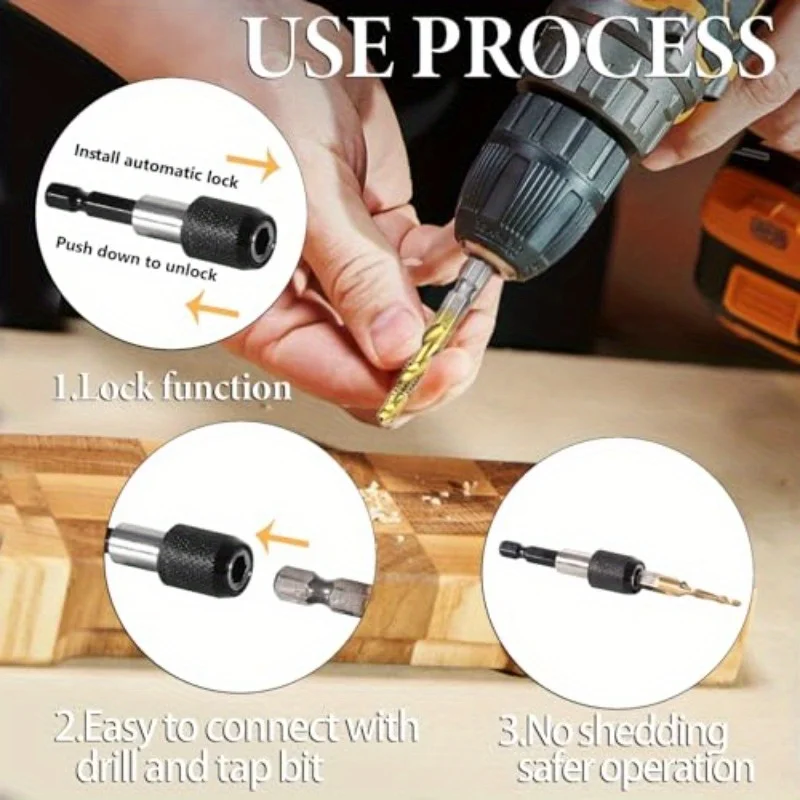 USE PROCESS

Install automatic lock

Push down to unlock

1.Lock function

2.Easy to connect with drill and tap bit

3.No shedding safer operation