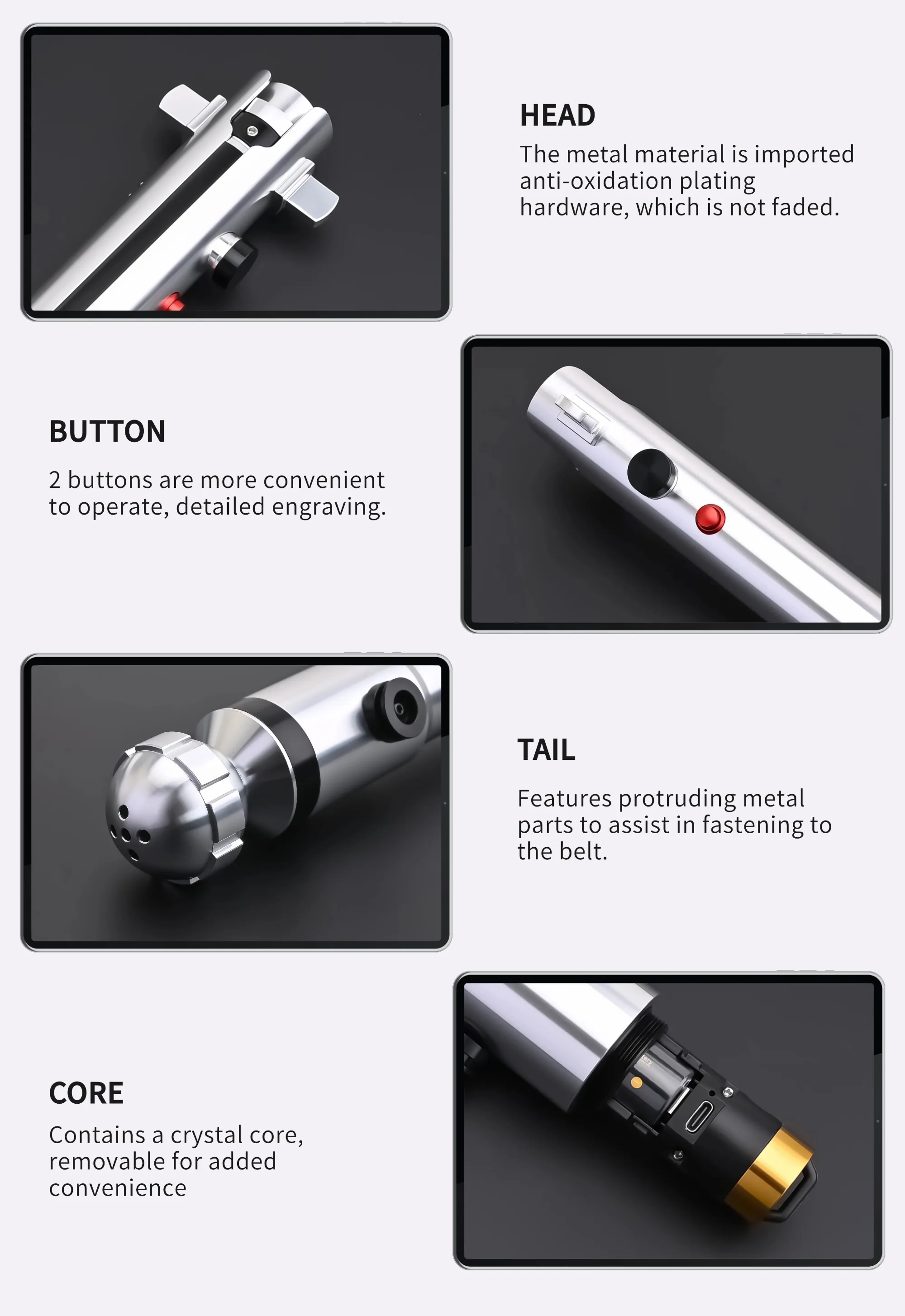 HEAD
The metal material is imported anti-oxidation plating hardware, which is not faded.

BUTTON
2 buttons are more convenient to operate, detailed engraving.

TAIL
Features protruding metal parts to assist in fastening to the belt.

CORE
Contains a crystal core, removable for added convenience