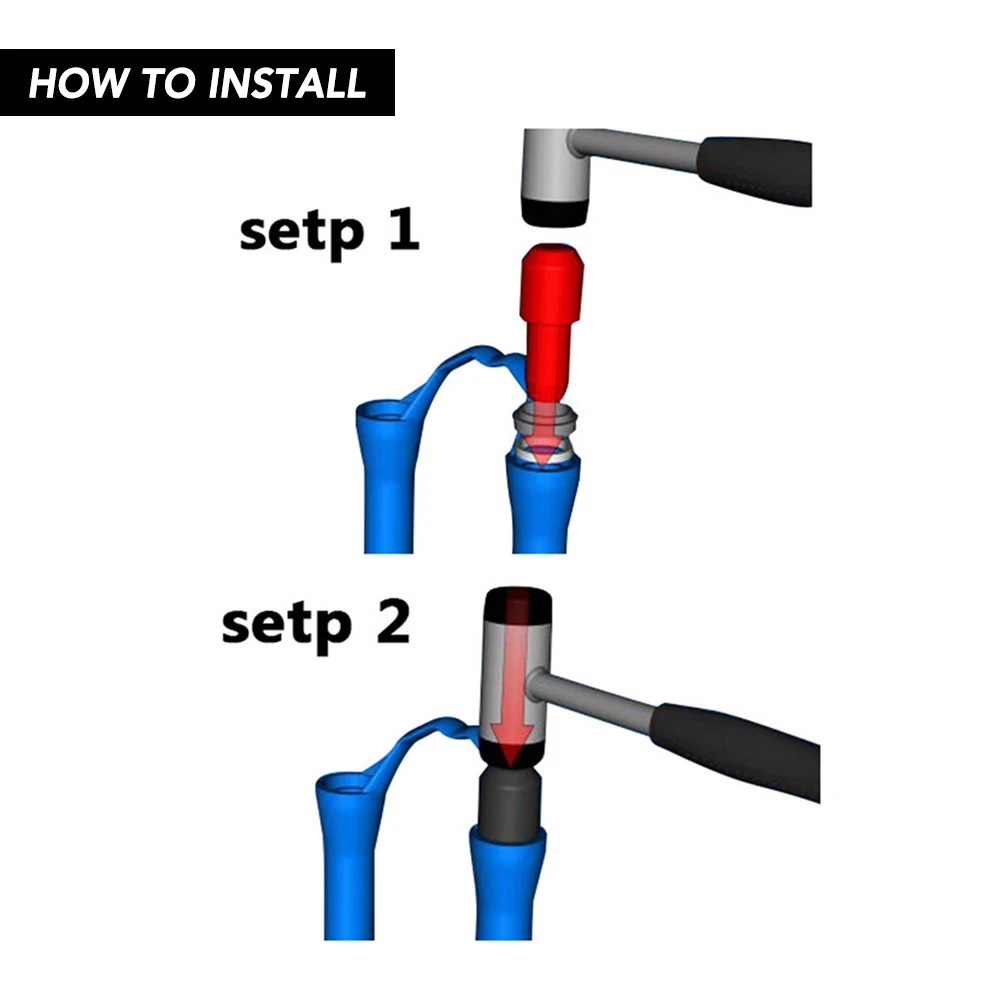 HOW TO INSTALL

setp 1

setp 2