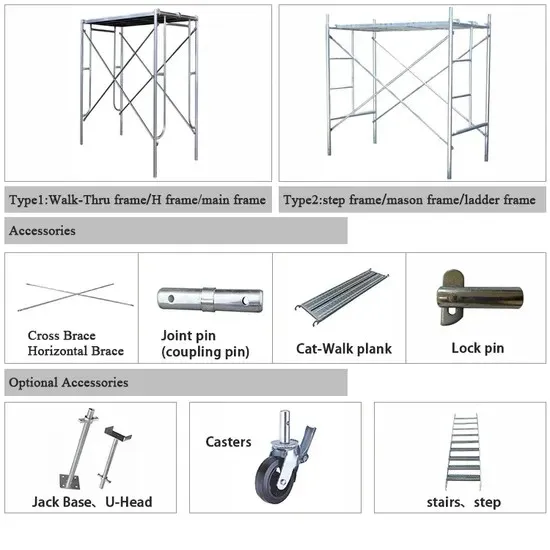 Type1:Walk-Thru frame/H frame/main frame

Type2:step frame/mason frame/ladder frame

Accessories

Cross Brace
Horizontal Brace

Joint pin
(coupling pin)

Cat-Walk plank

Lock pin

Optional Accessories

Jack Base、U-Head

Casters

stairs、step