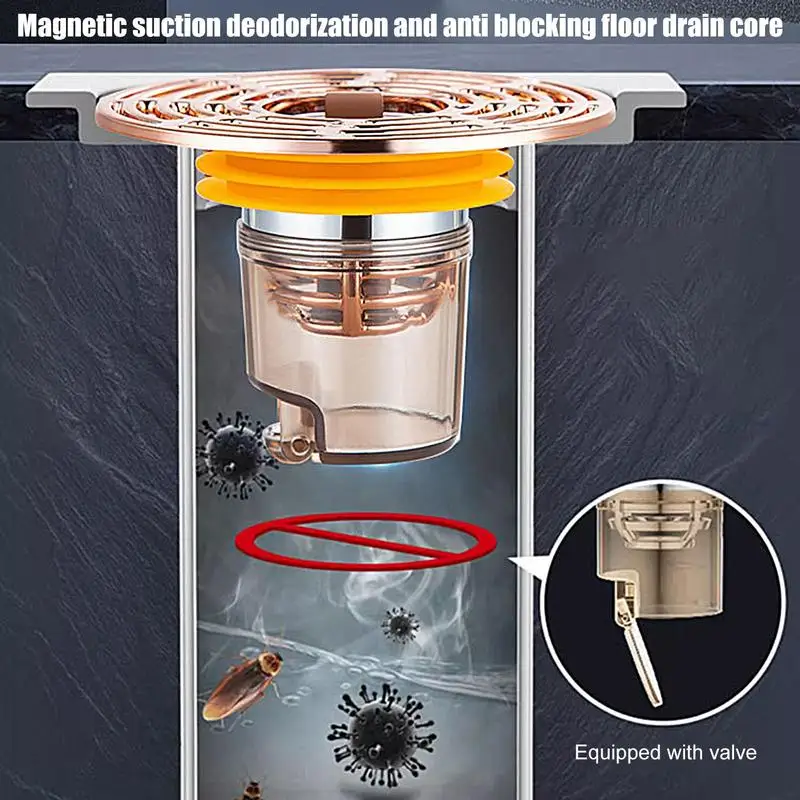 Magnetic suction deodorization and anti blocking floor drain core

Equipped with valve