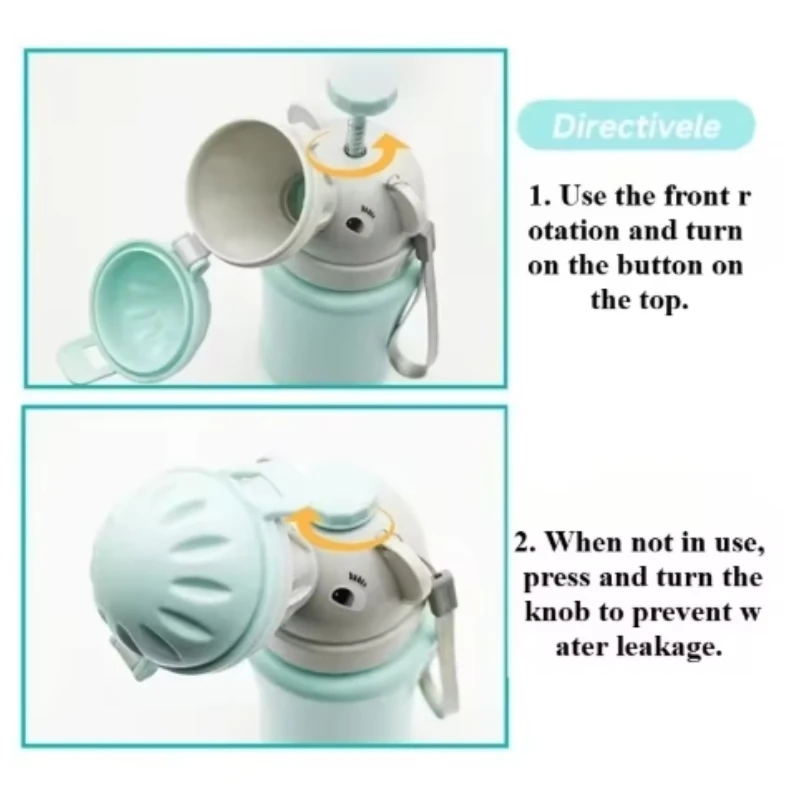 Directivele

1. Use the front r otation and turn on the button on the top.

2. When not in use, press and turn the knob to prevent w ater leakage.