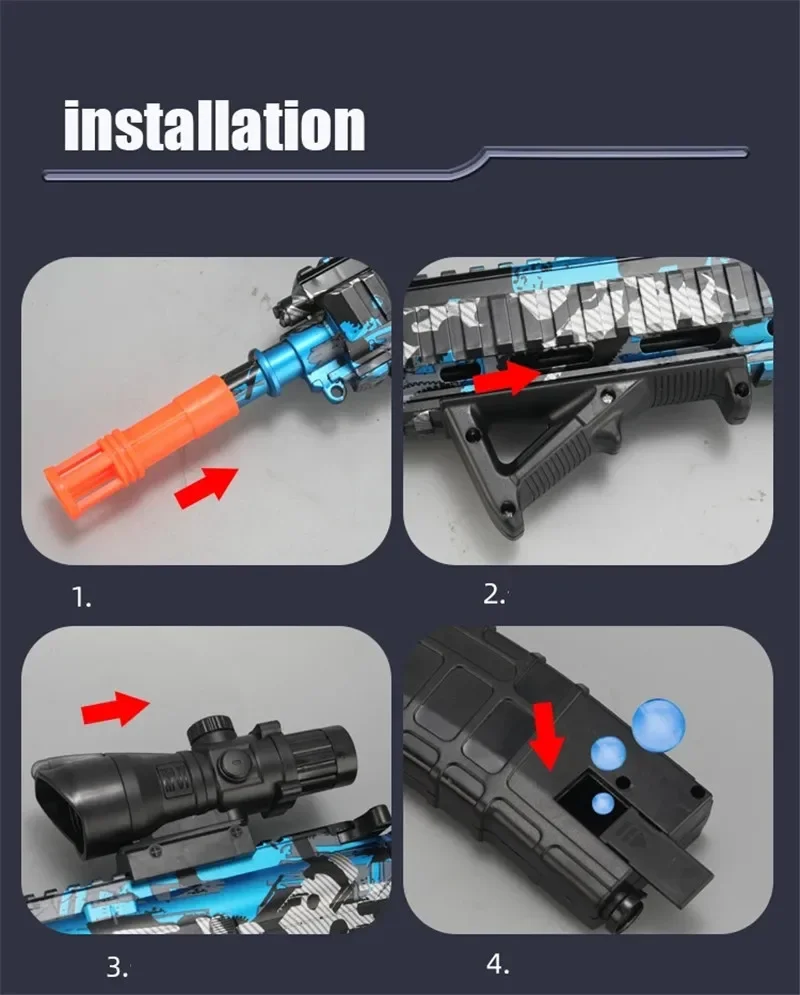 installation

1.

2.

3.

4.