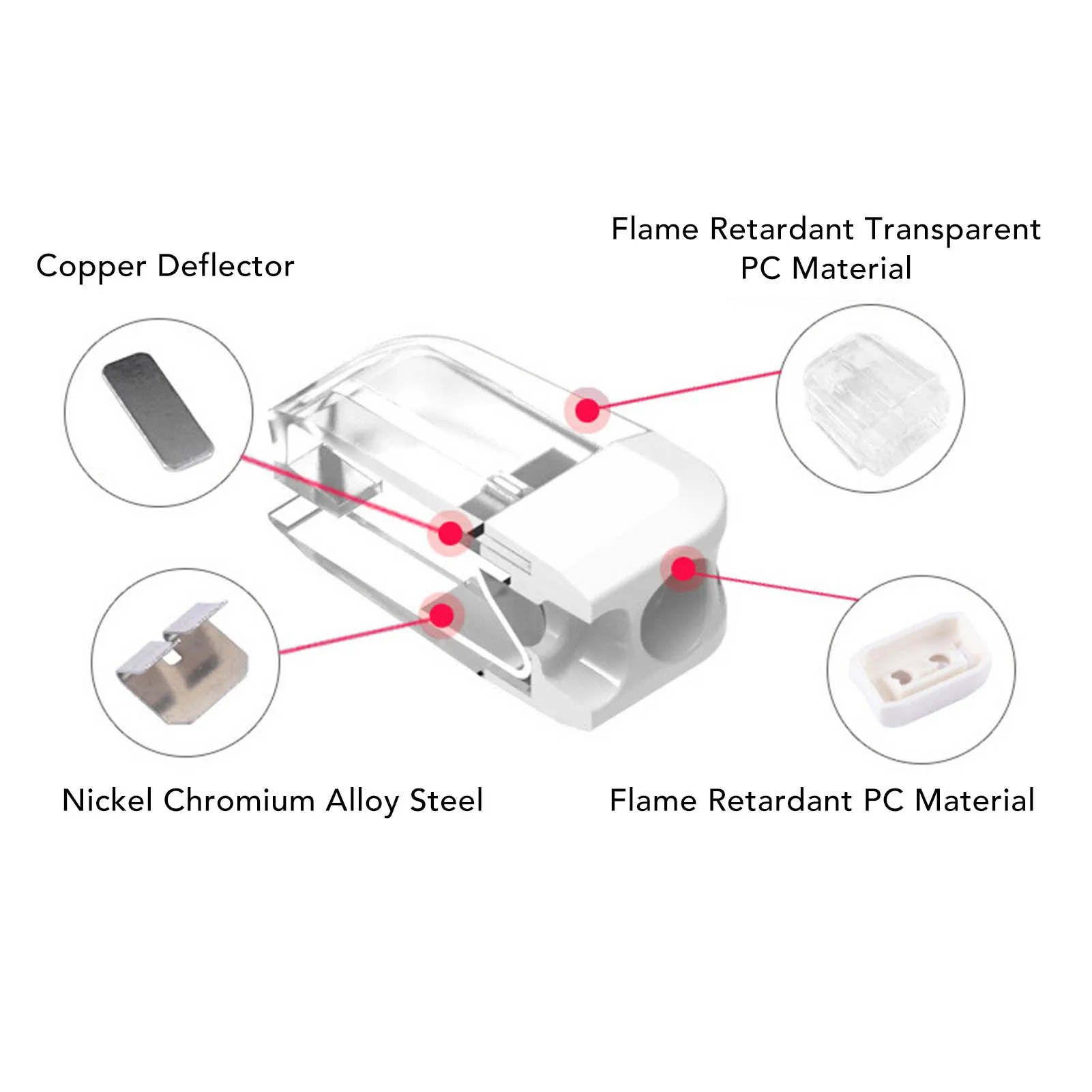 Copper Deflector

Flame Retardant Transparent PC Material

Nickel Chromium Alloy Steel

Flame Retardant PC Material