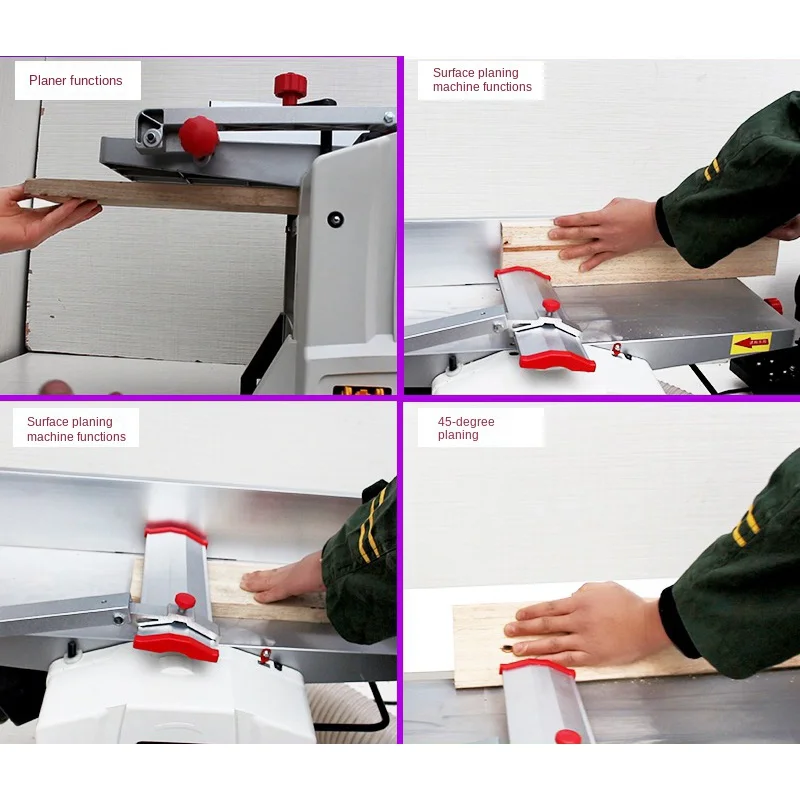 Planer functions

Surface planing machine functions

Surface planing machine functions

45-degree planing