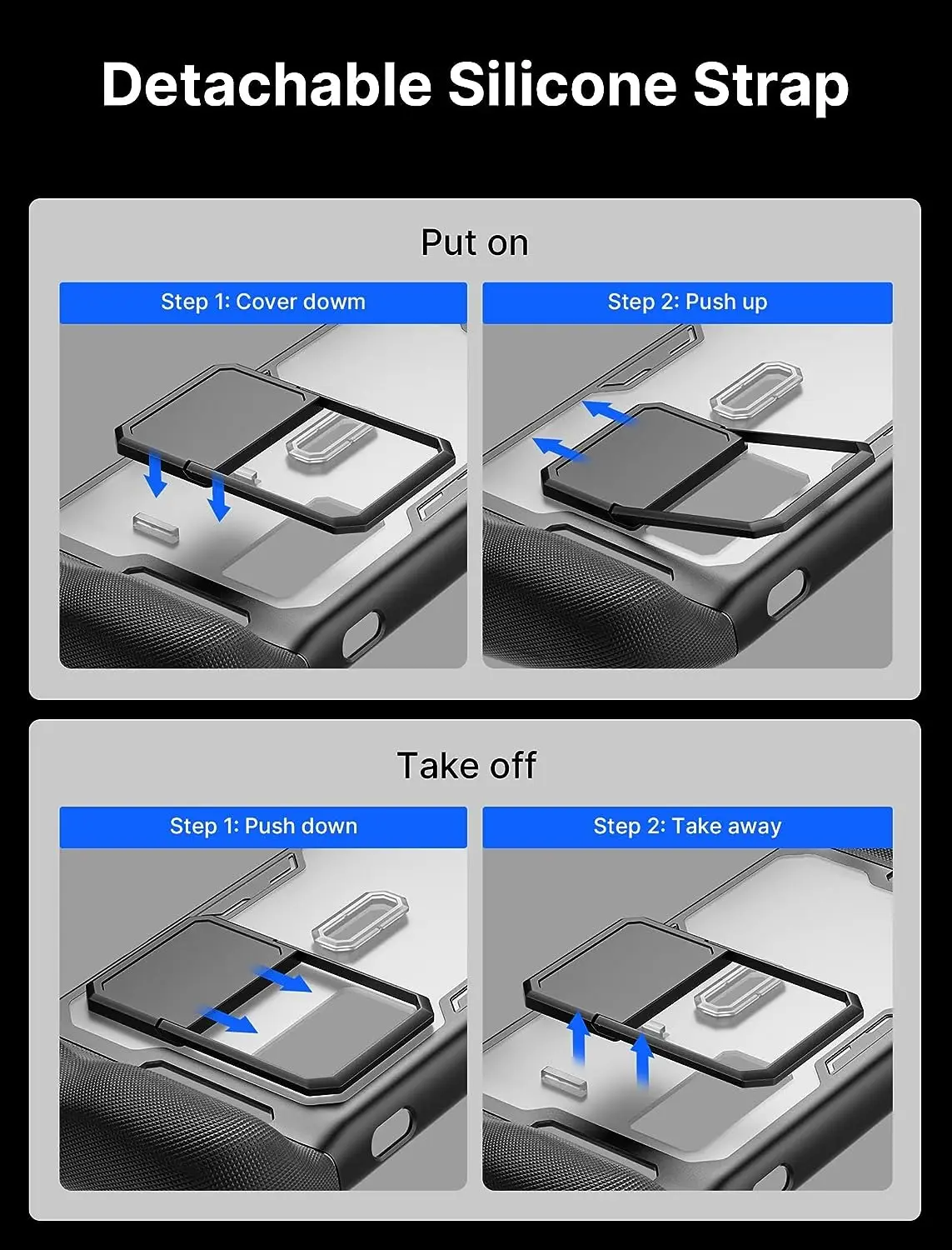 Detachable Silicone Strap

Put on

Step 1: Cover dowm

Step 2: Push up

Take off

Step 1: Push down

Step 2: Take away